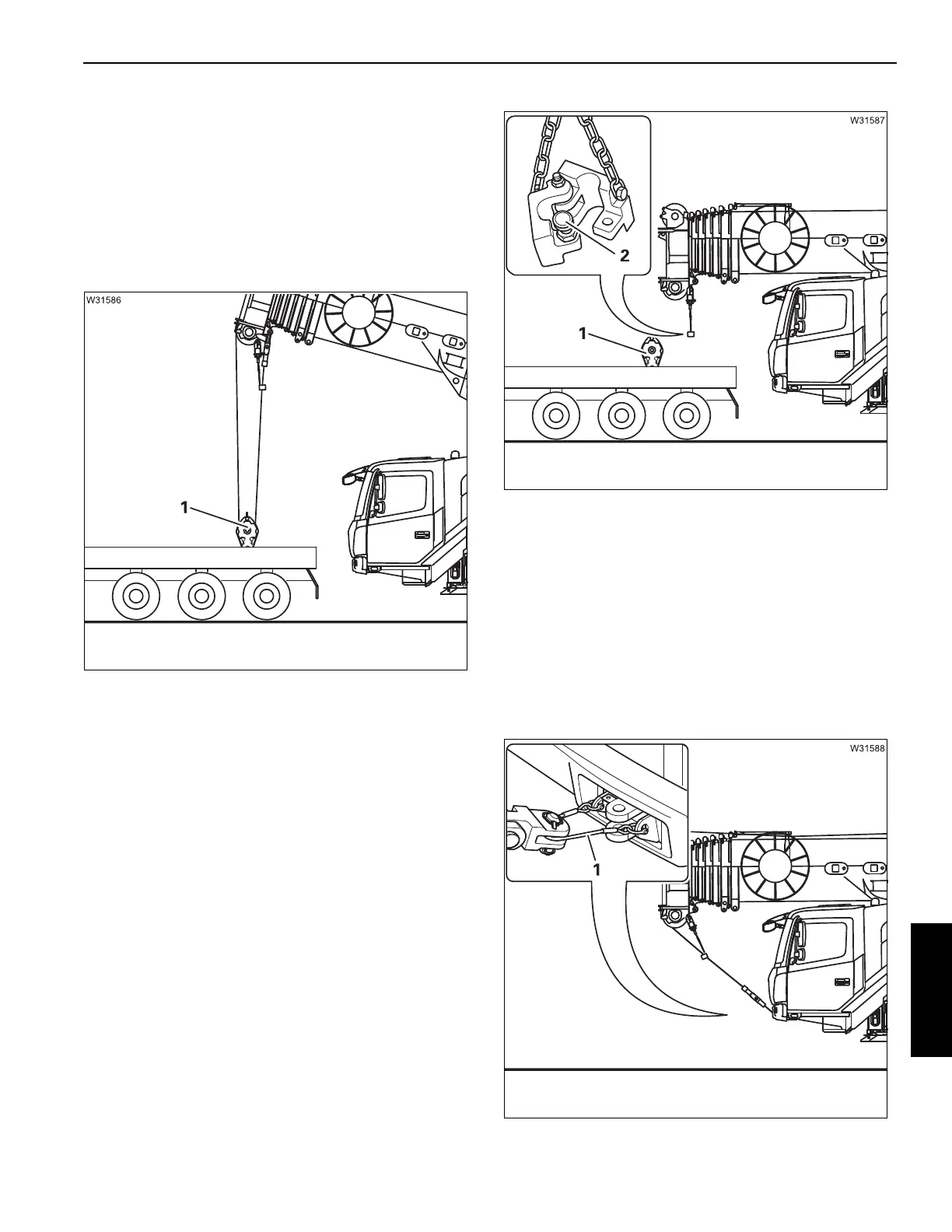 W31586

1

W31587

2

1

W31588

1