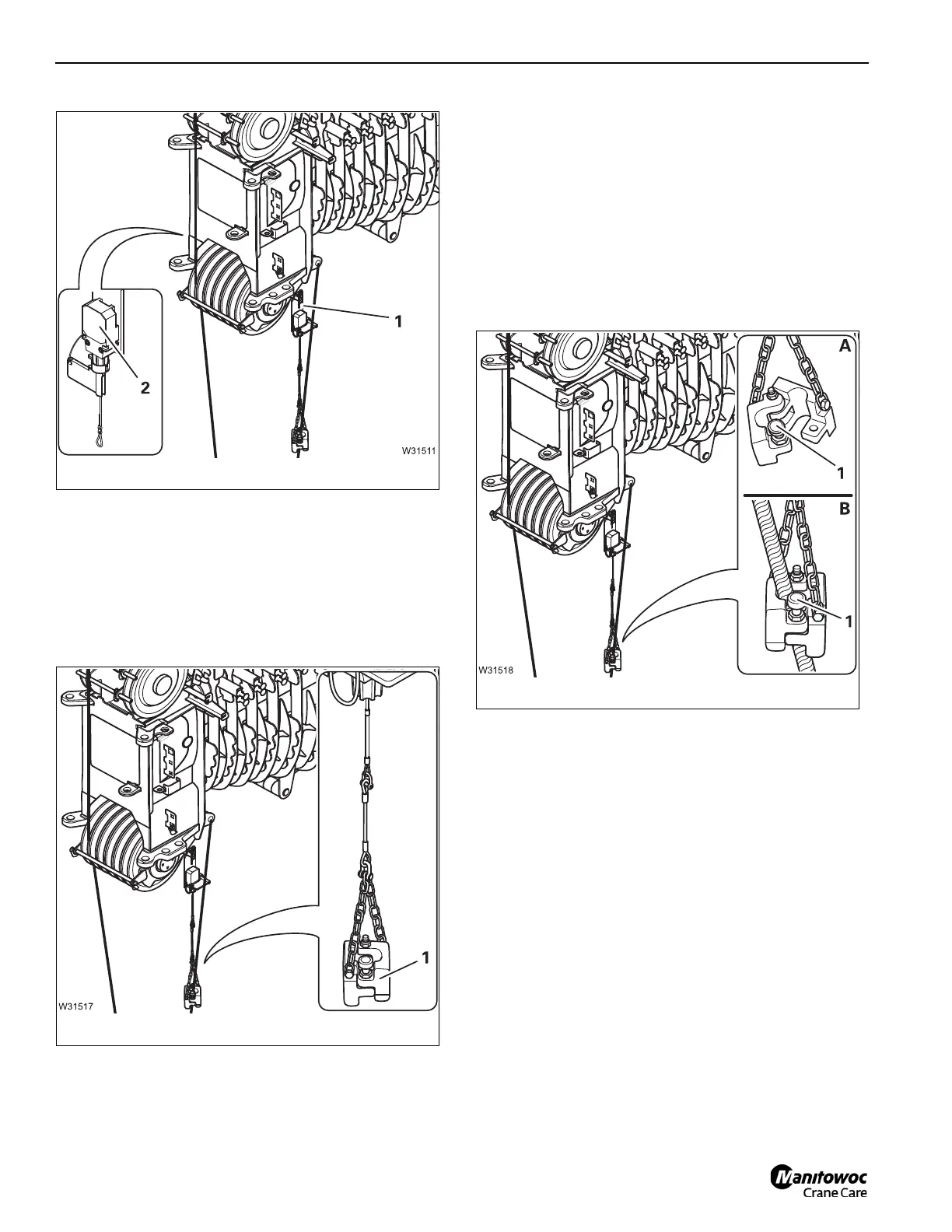 1

2

W31511

1

W31517

A

1

B

1

W31518

Manitowoc
Crane Care