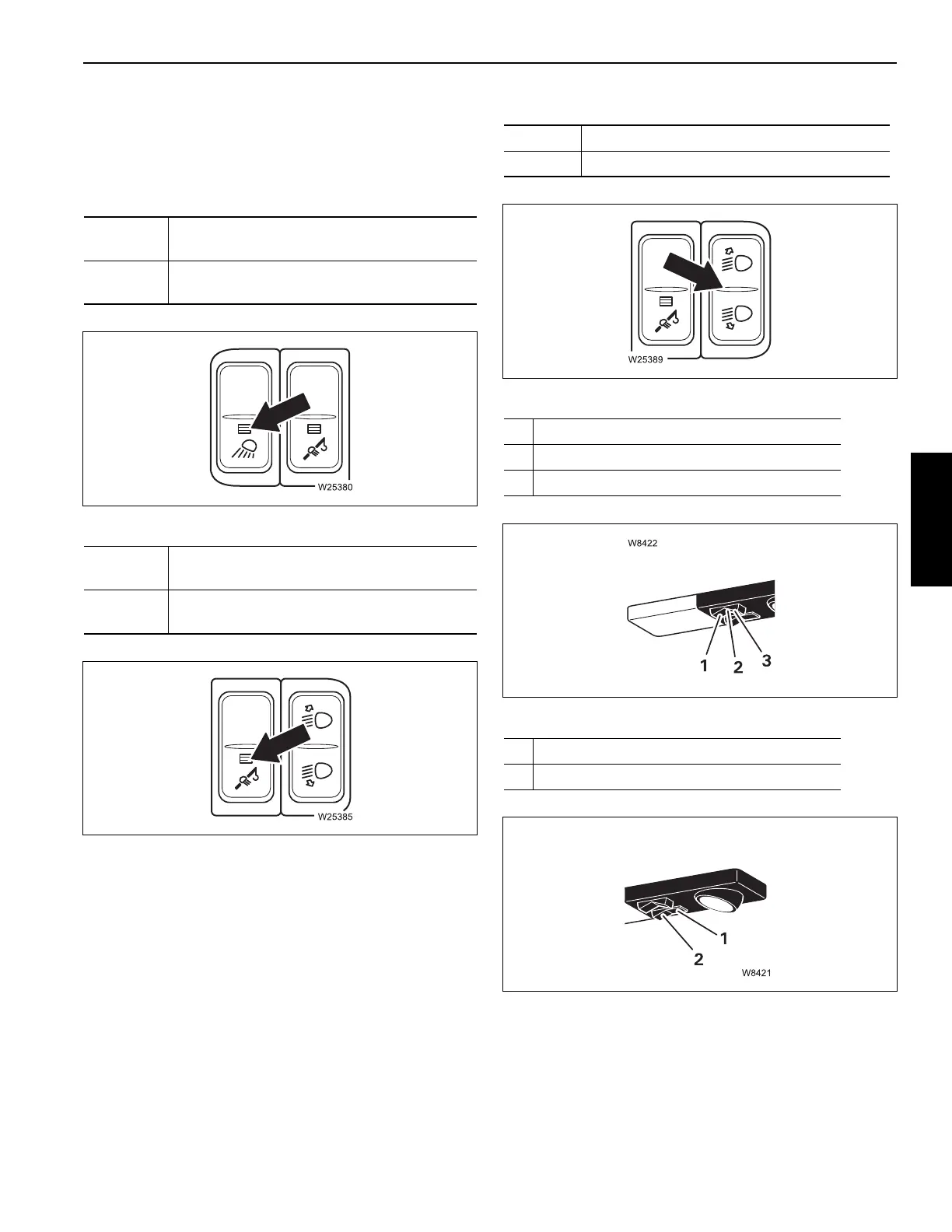 W25380

W25385

W25389

W8422

1 2 3

1

2

W8421