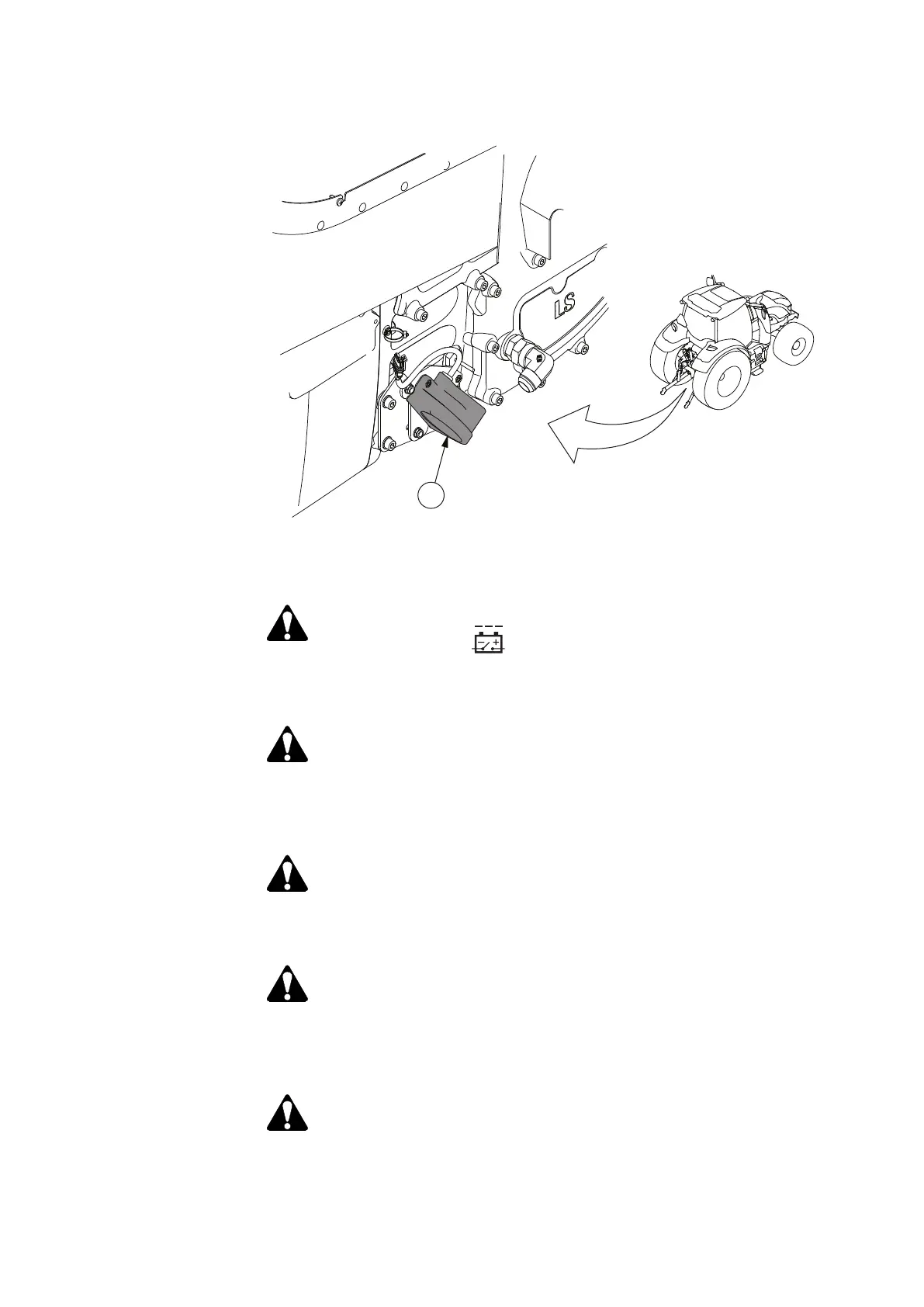 LS