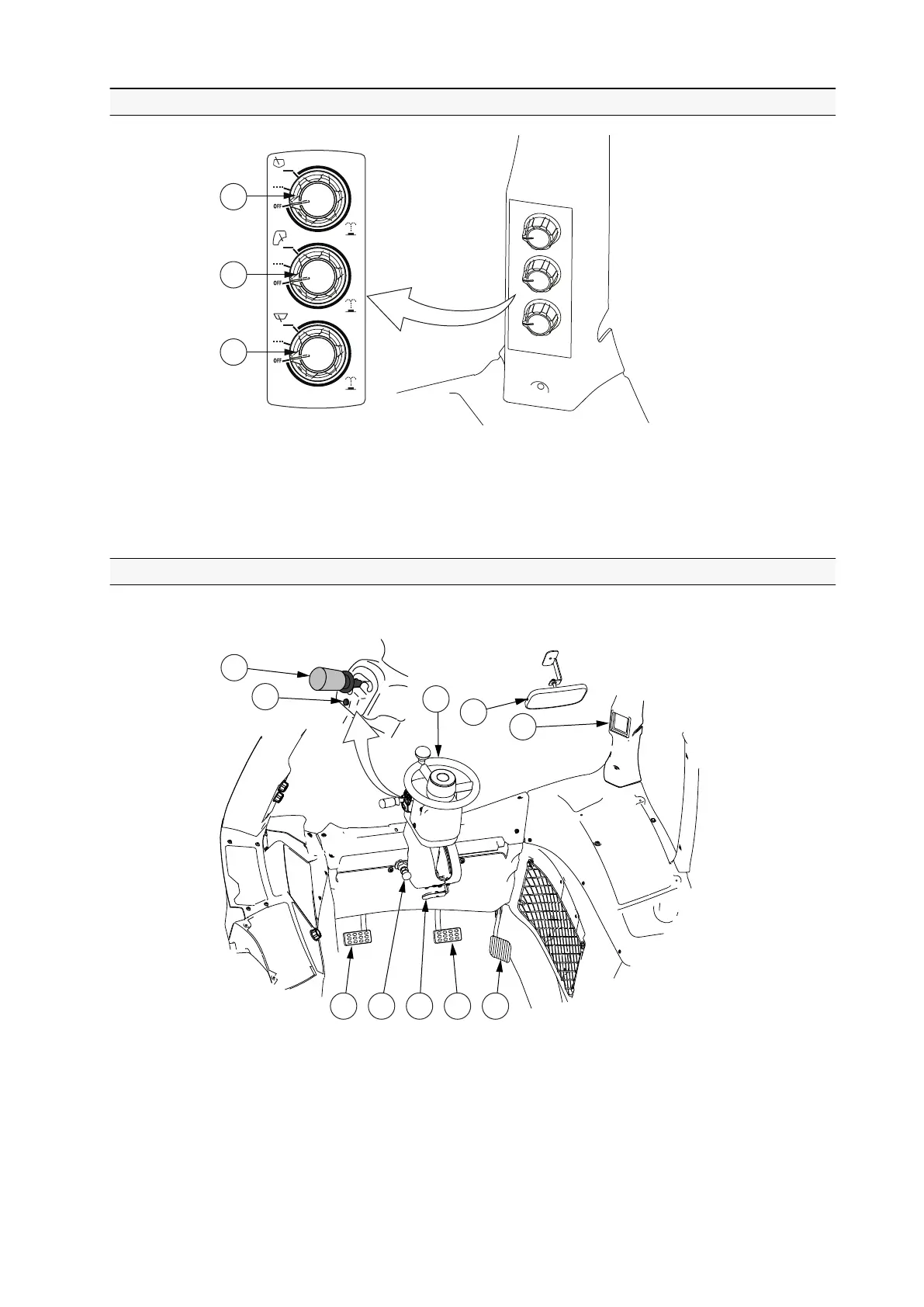 OFF

OFF

OFF