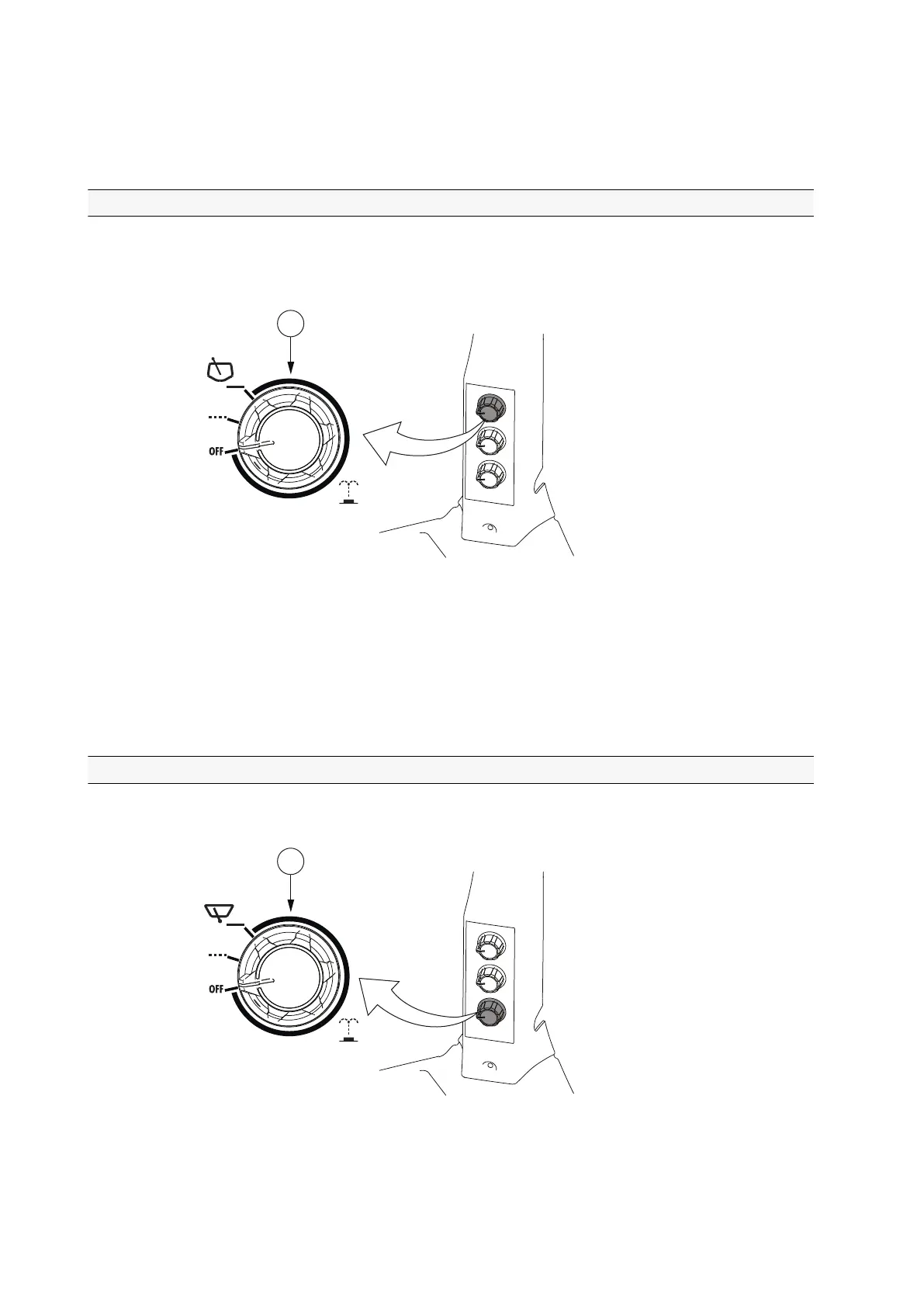 OFF

OFF