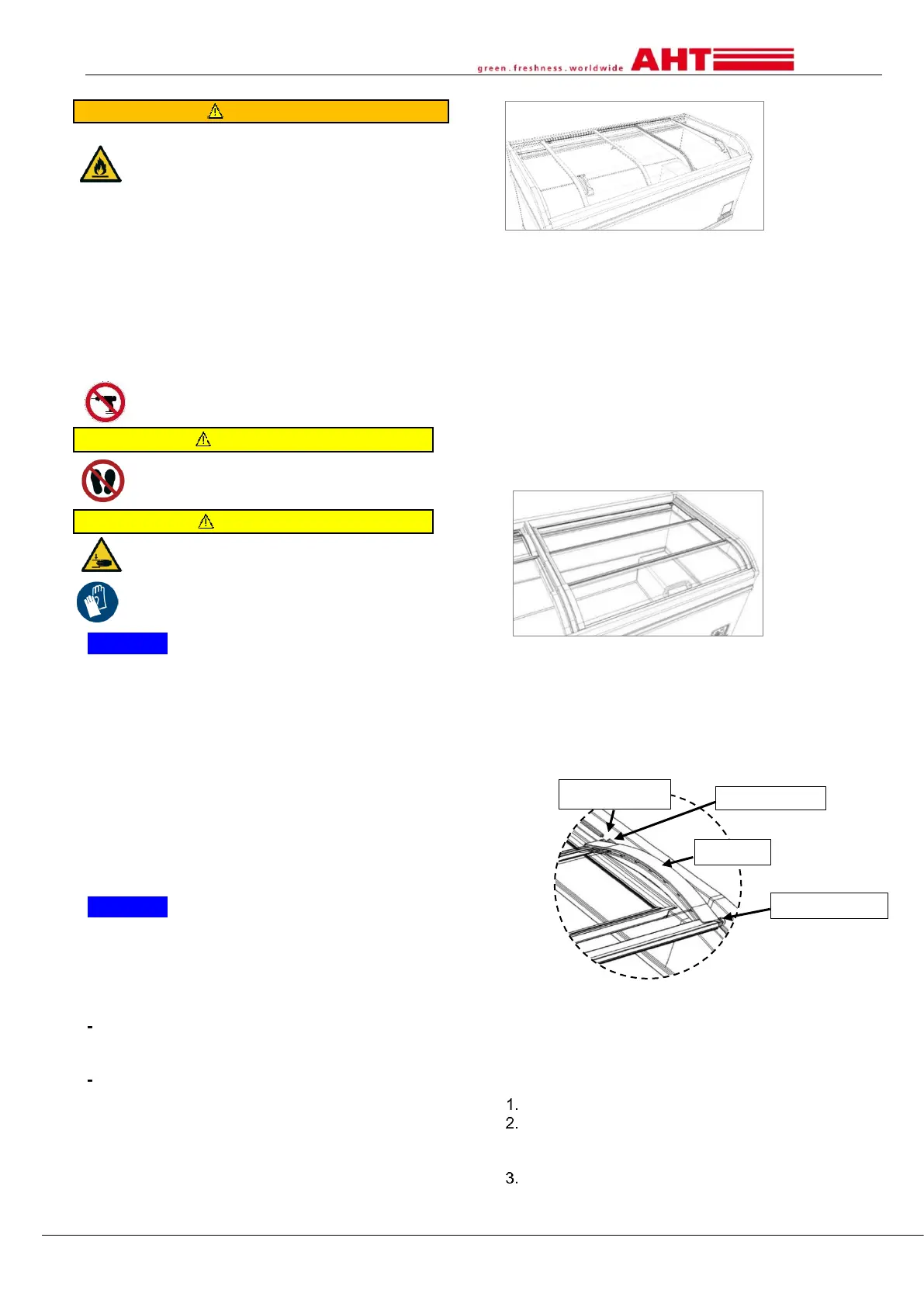 green . freshness . worldwide AHT

-

-

1.
2.

3.