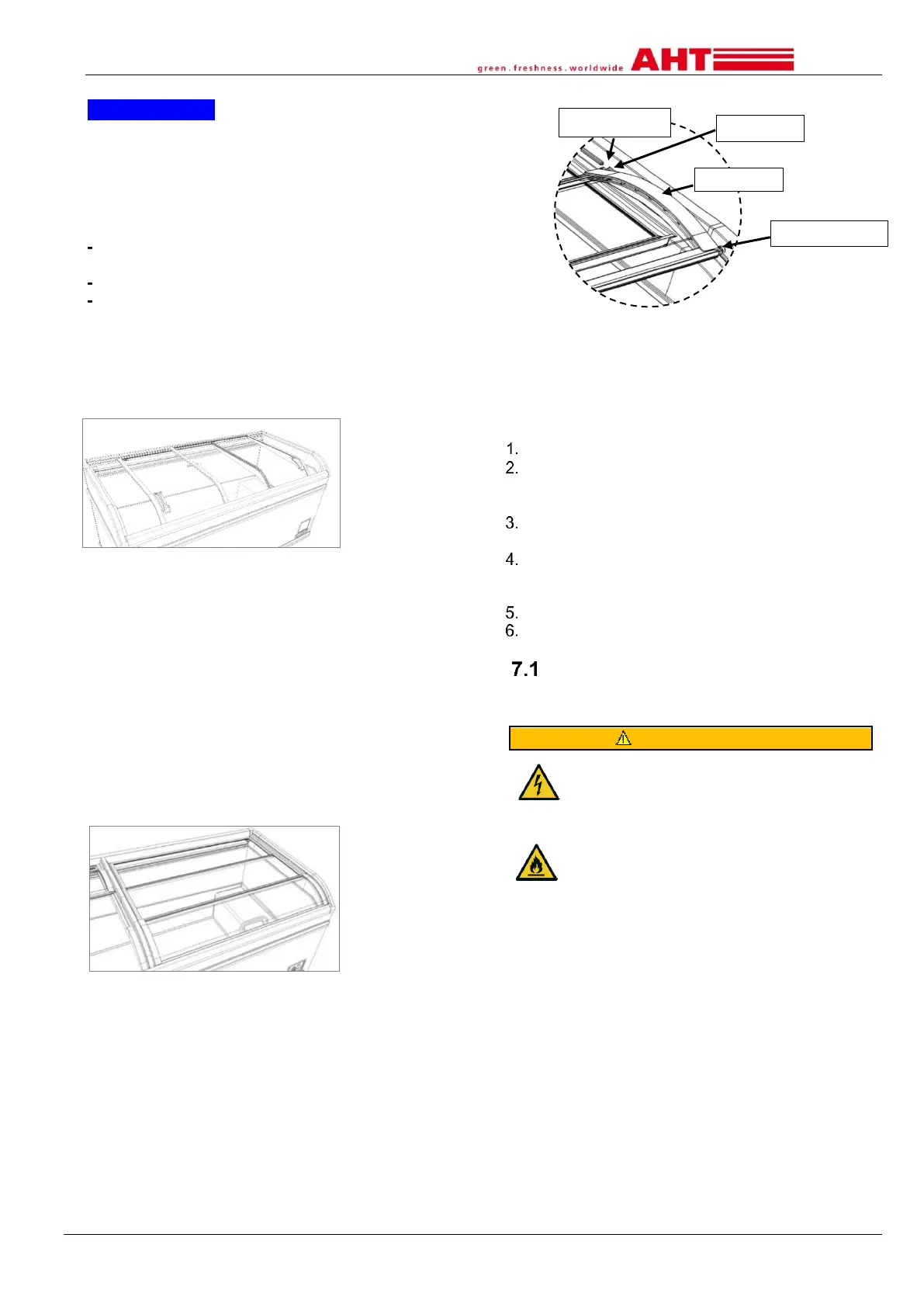 green . freshness . worldwide AHT

-

-
-

1.
2.

3.

4.

5.
6.

7.1