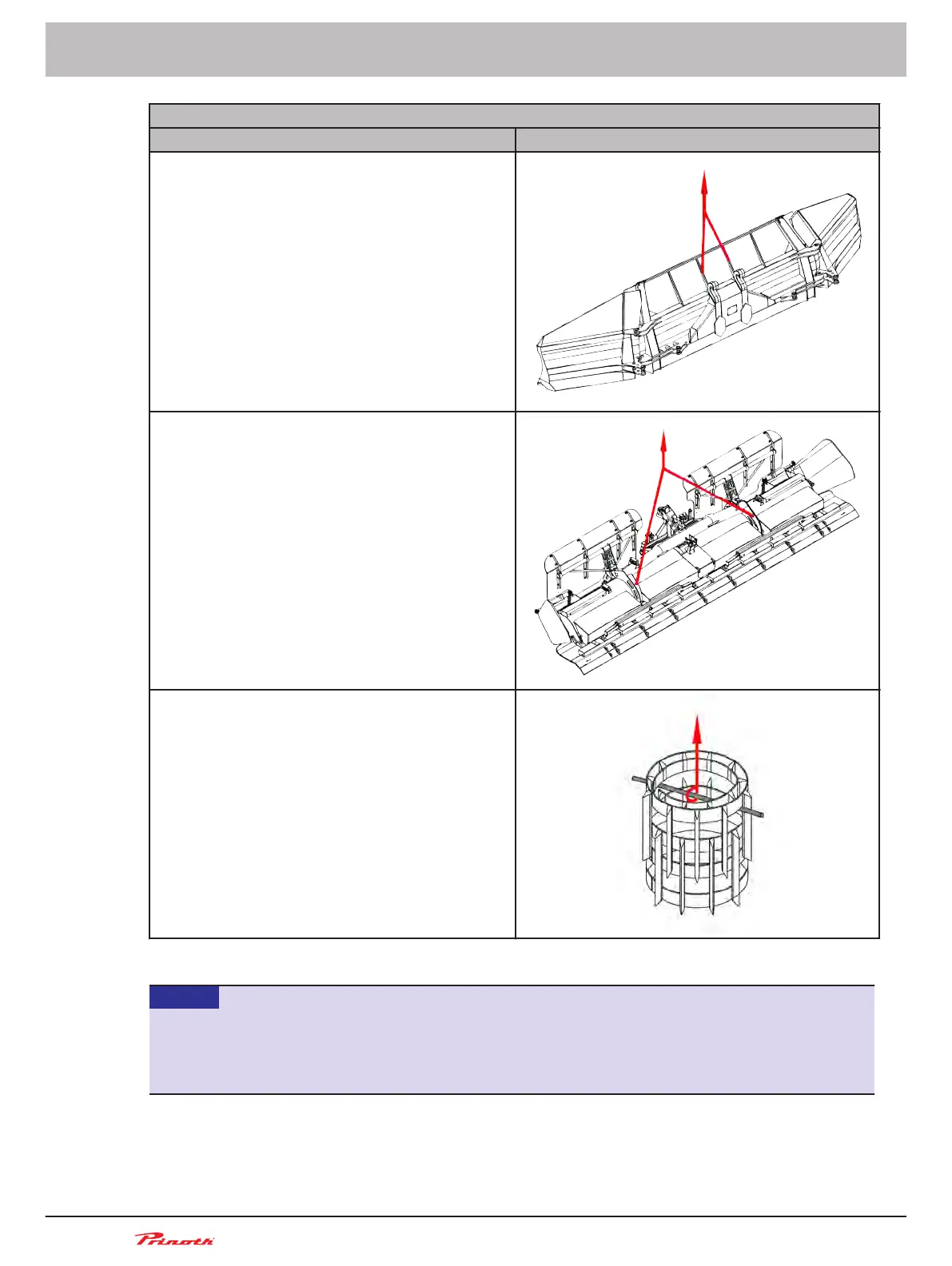 Prinoth