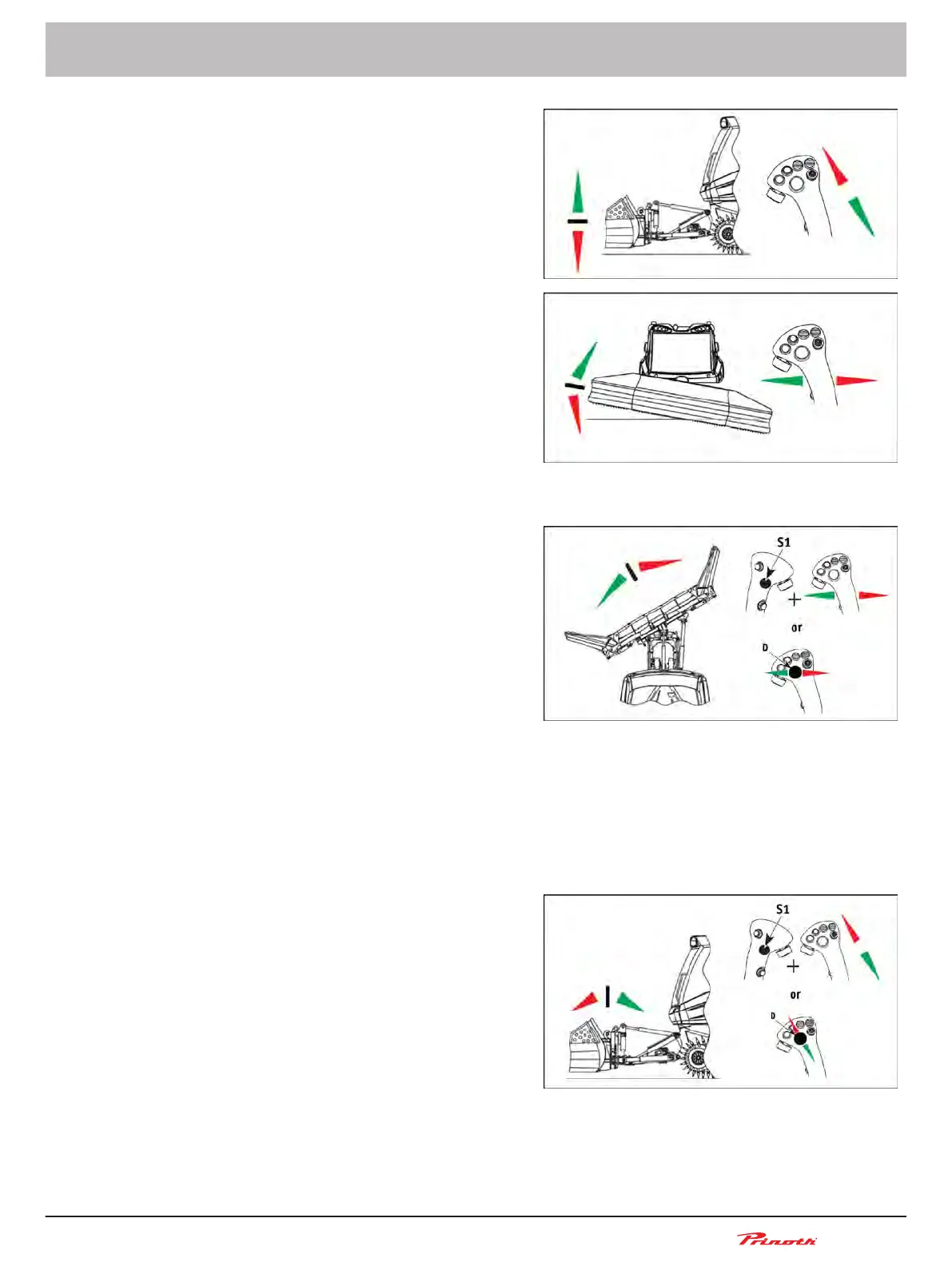 S1

or

D

S1

or

D

Prinoth