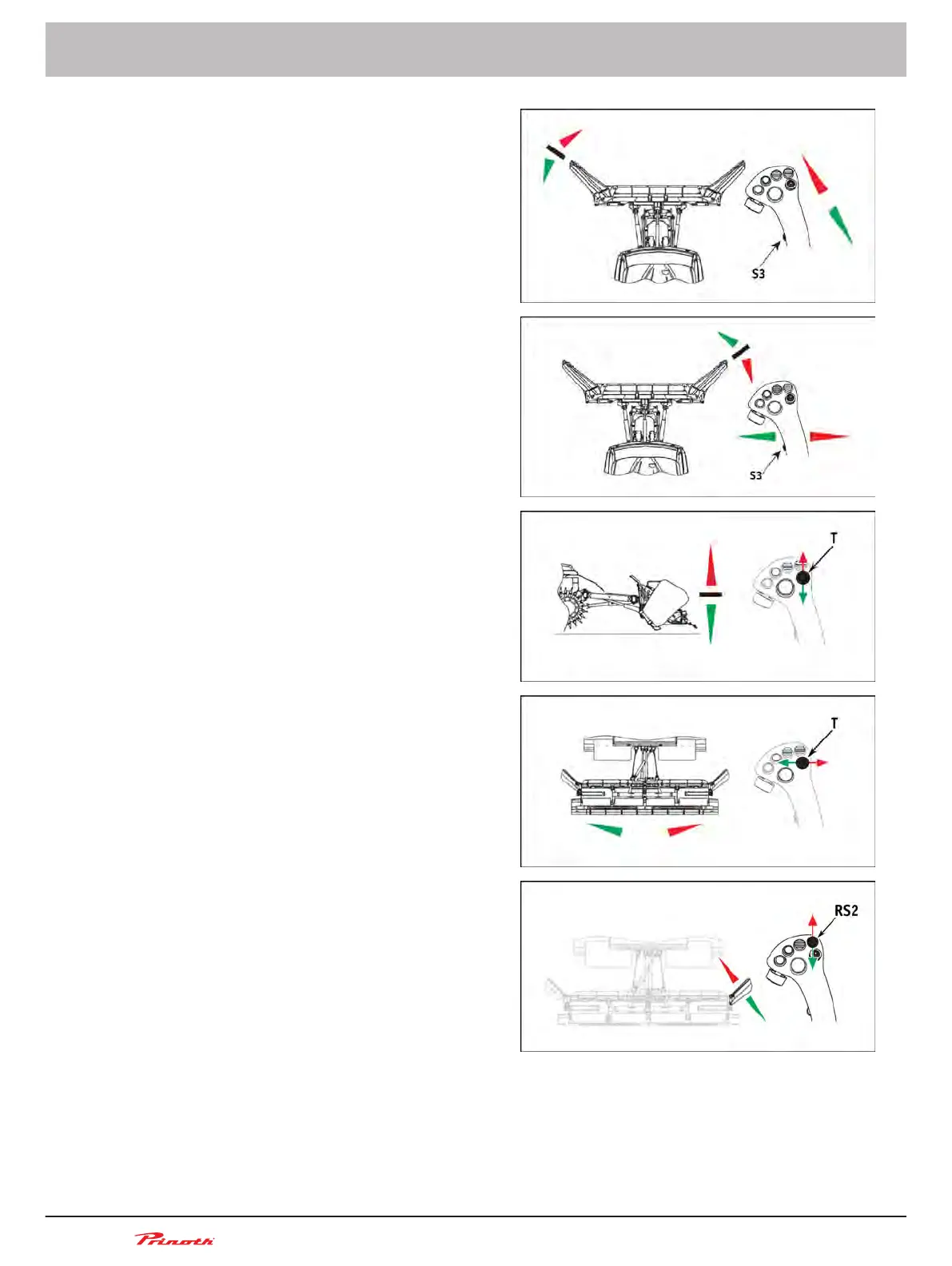 S3

S3

T

T

RS2

Prinoth