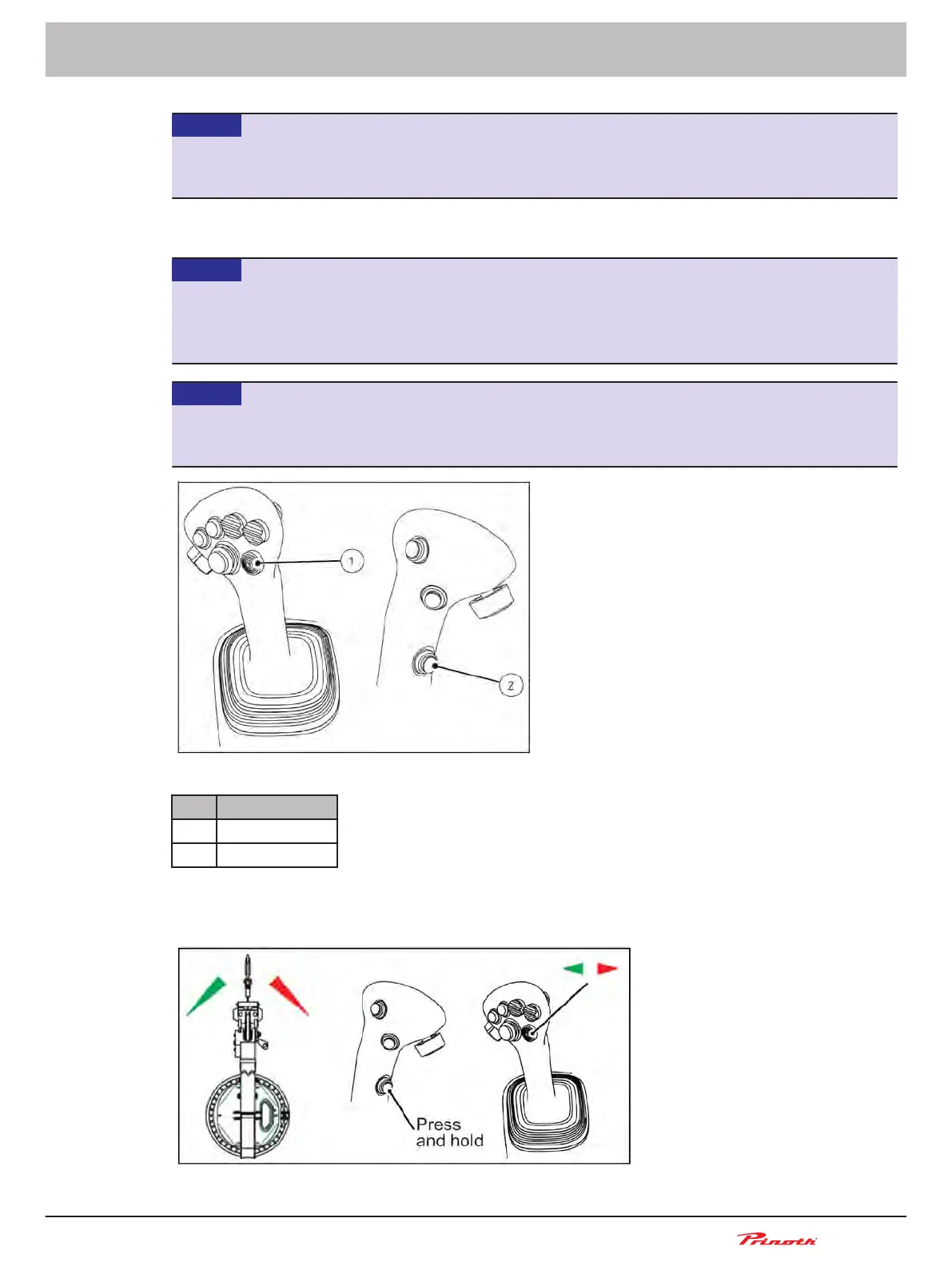 1

2

Press and hold

Prinoth