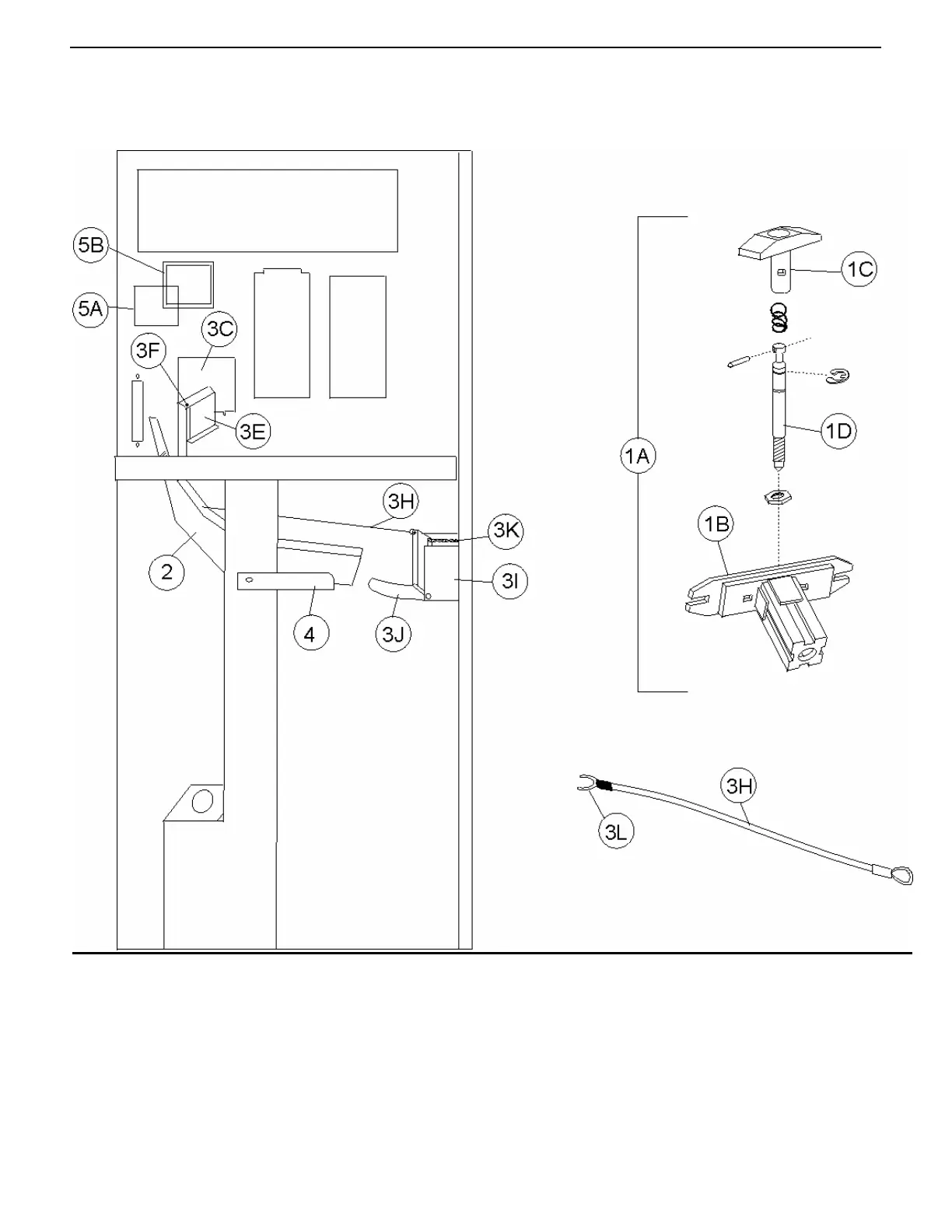 5B
5A
3C
3F
3E
3H
3K
2
3I
4
3J
1C
1D
1A
1B
3H
3L