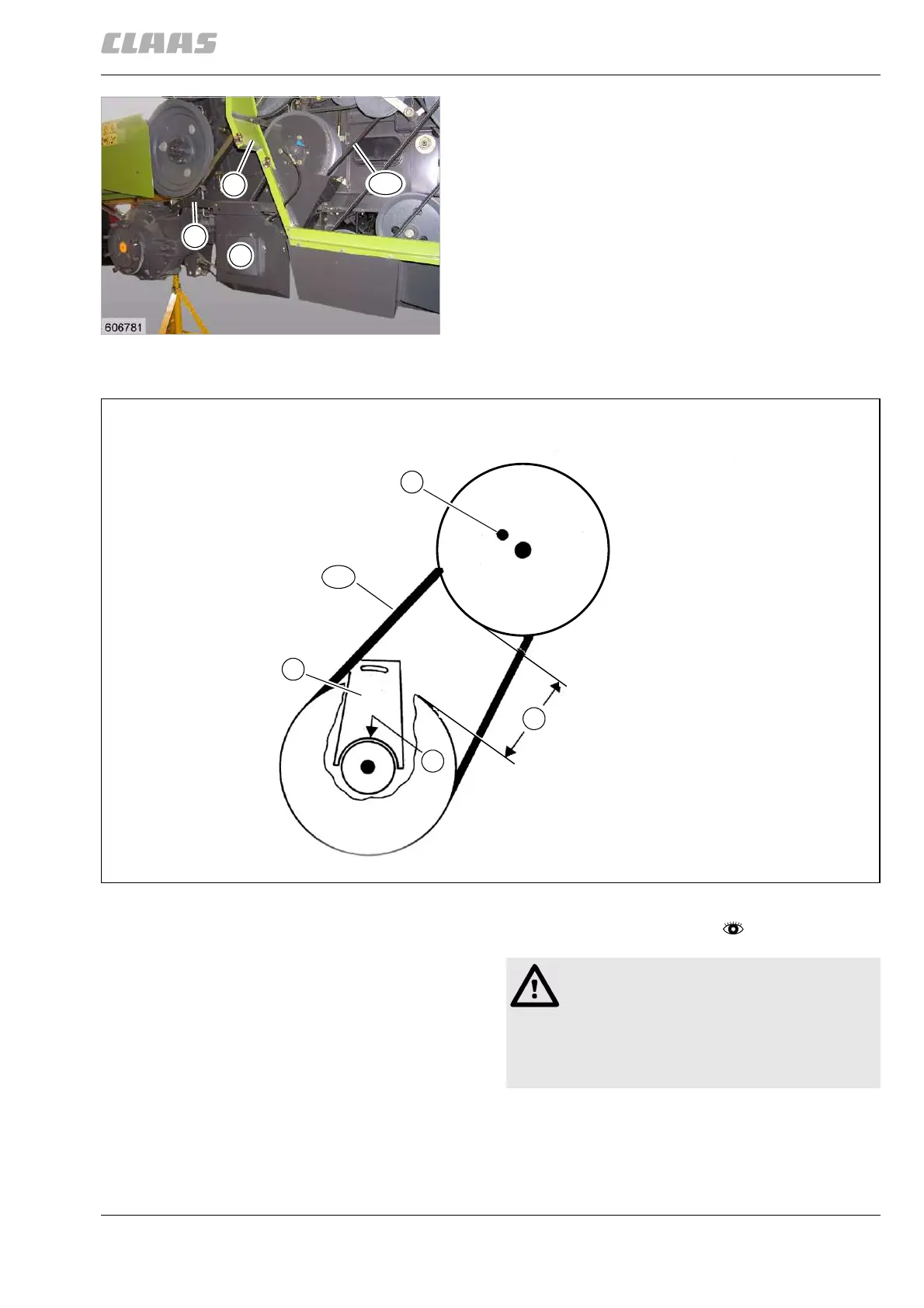 CLAAS

606781