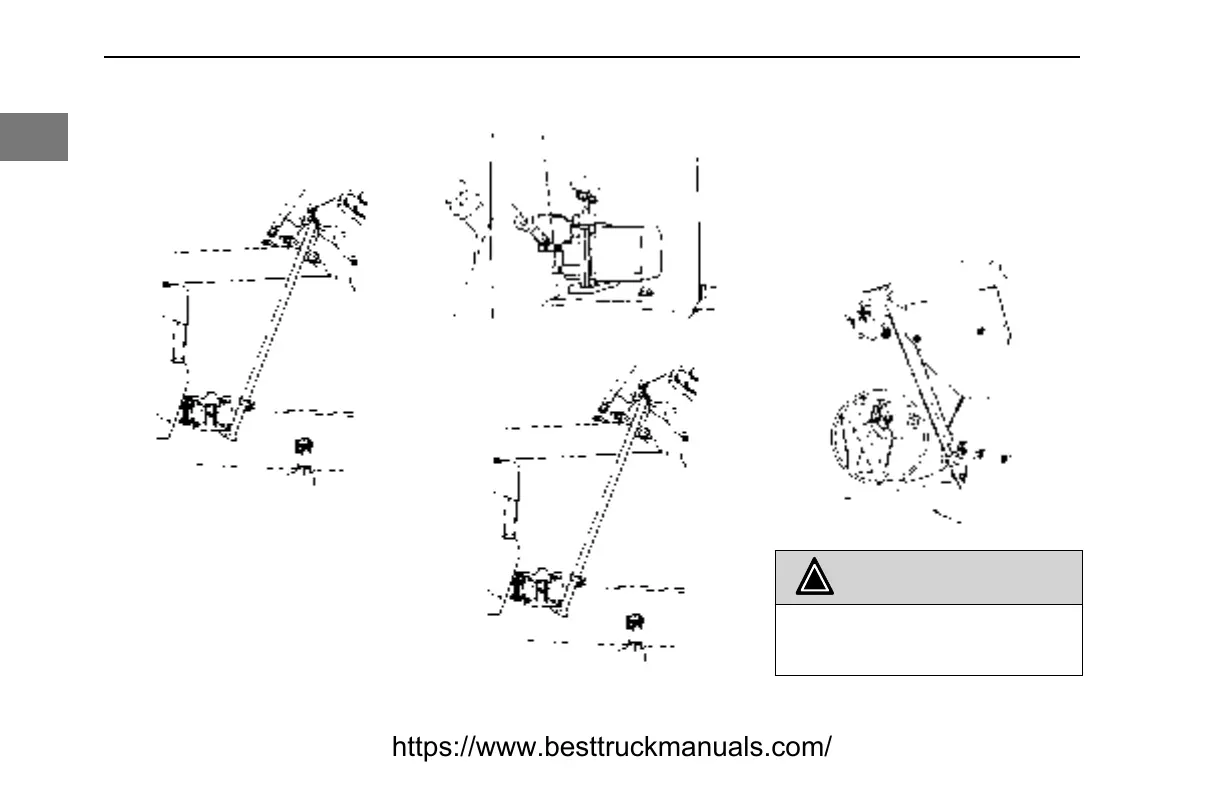 https://www.besttruckmanuals.com/