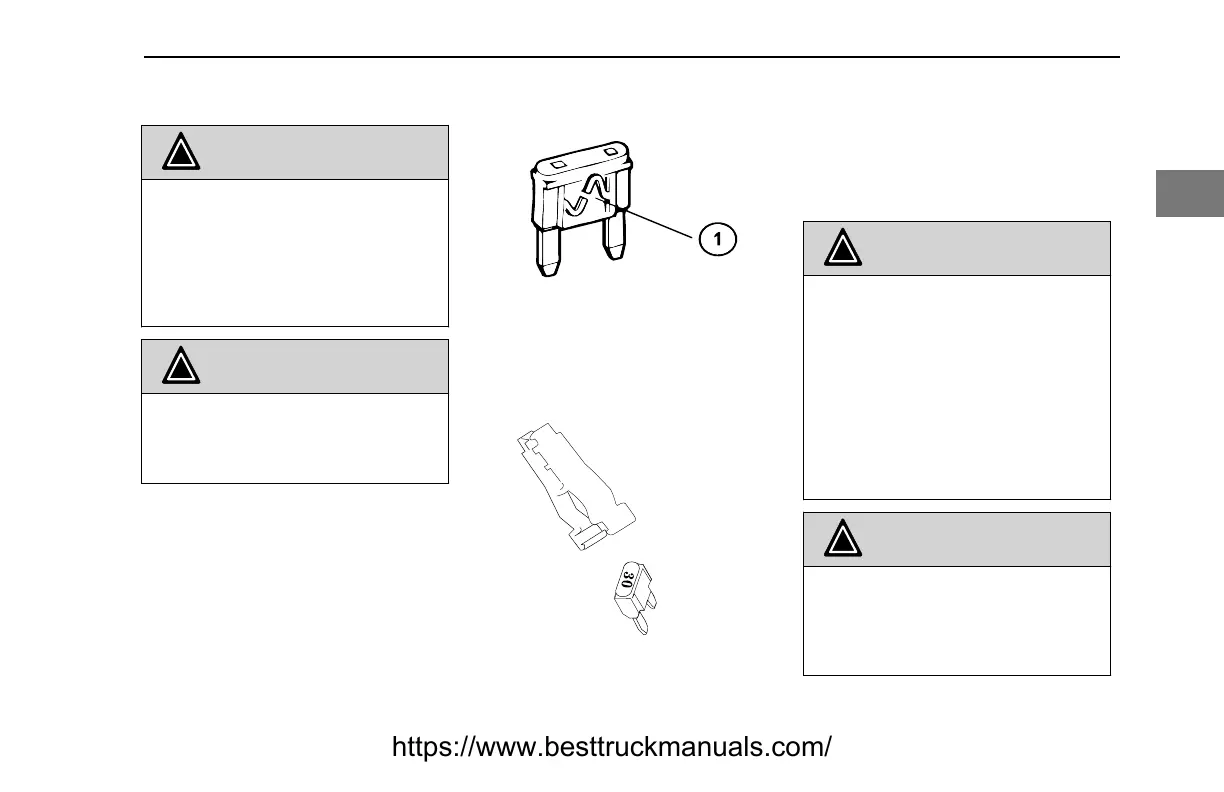 1

30

https://www.besttruckmanuals.com/