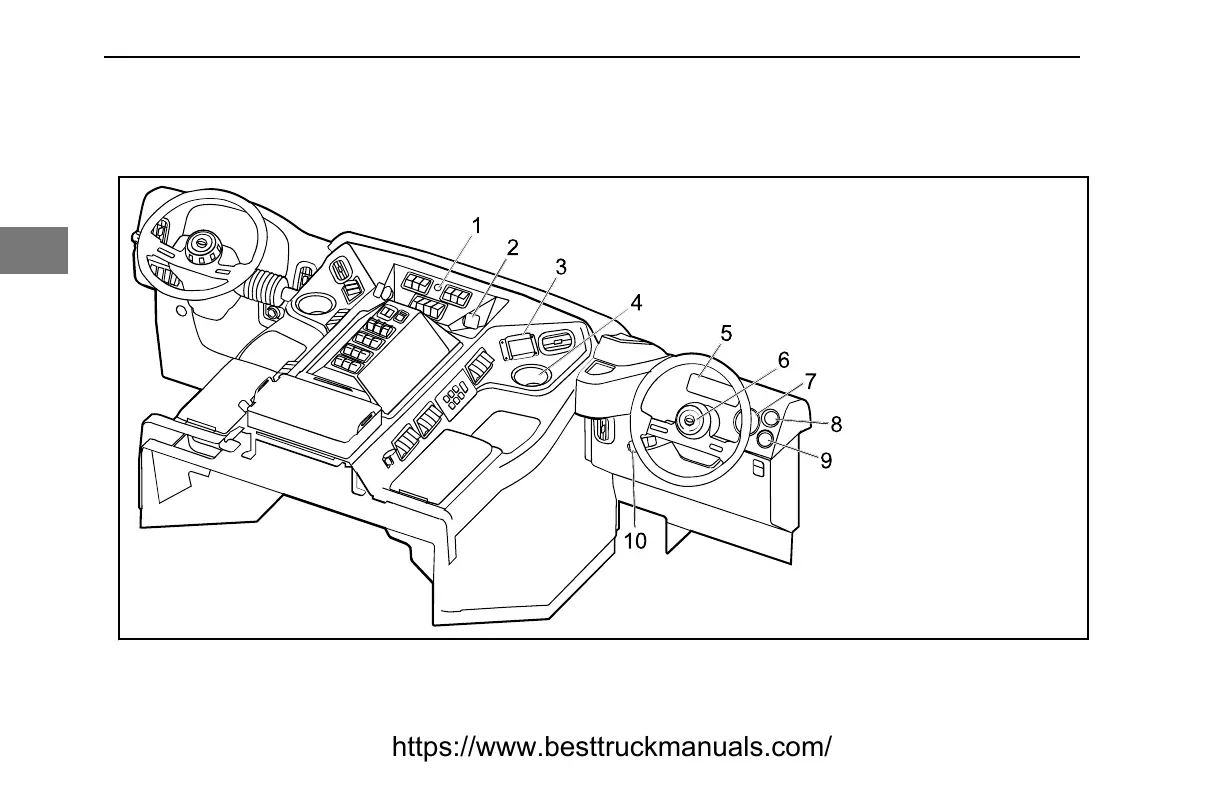 1
2
3
4
5
6
7
8
9
10

https://www.besttruckmanuals.com/