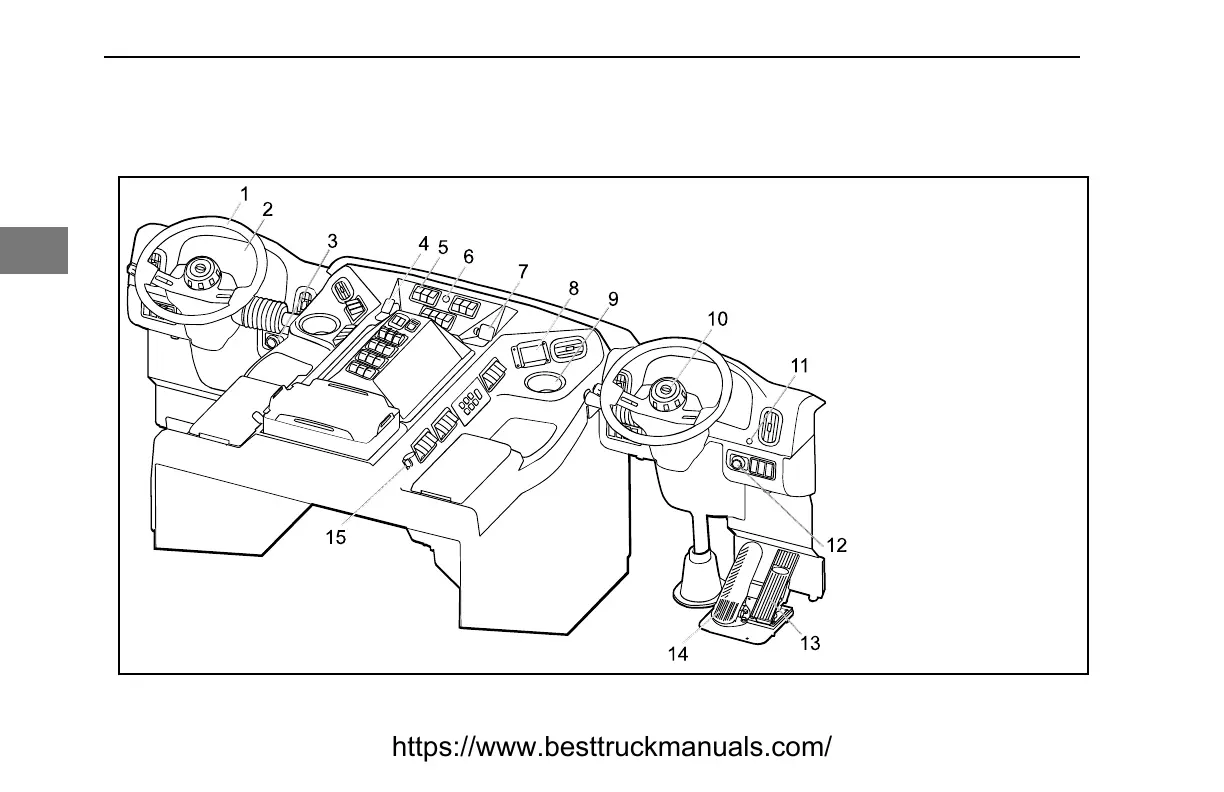 1
2
3
4
5
6
7
8
9
10
11
12
13
14
15

https://www.besttruckmanuals.com/