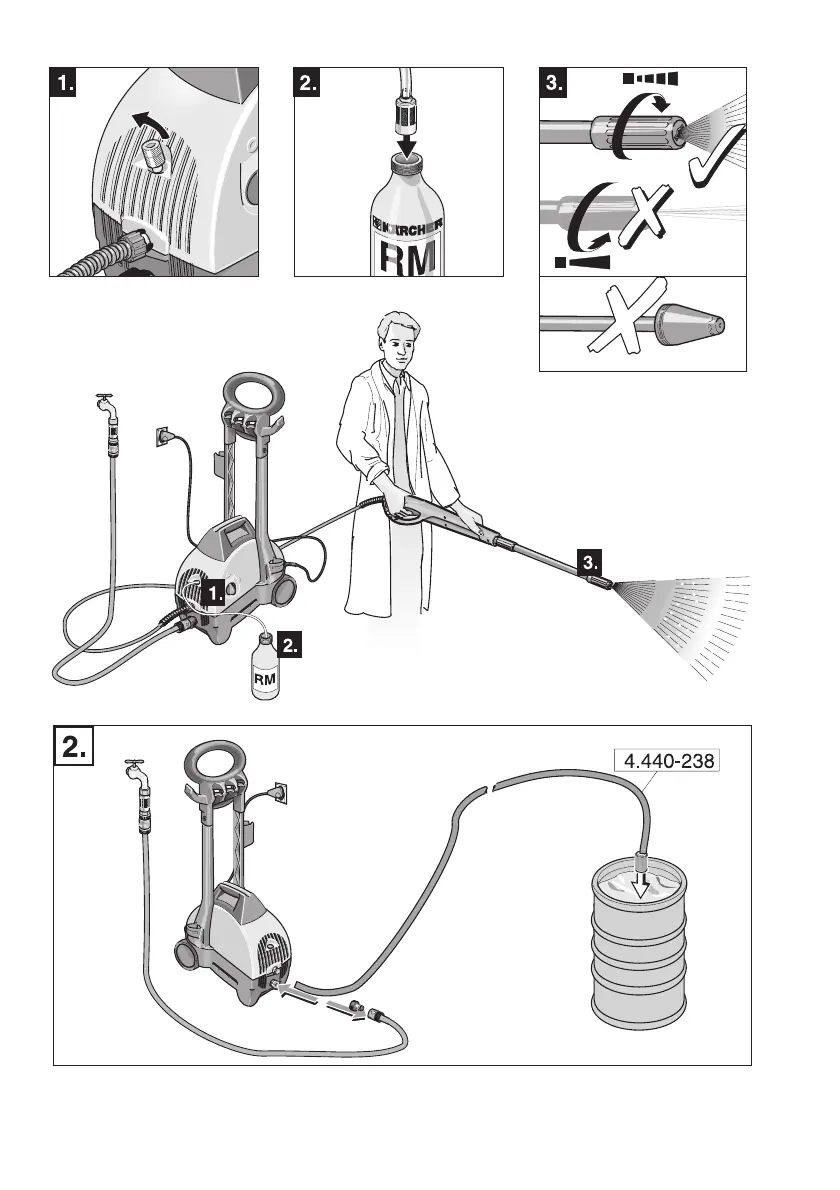 1.

2.

KÄRCHER
RM

3.

1.

2.

RM

3.

2.

4.440-238