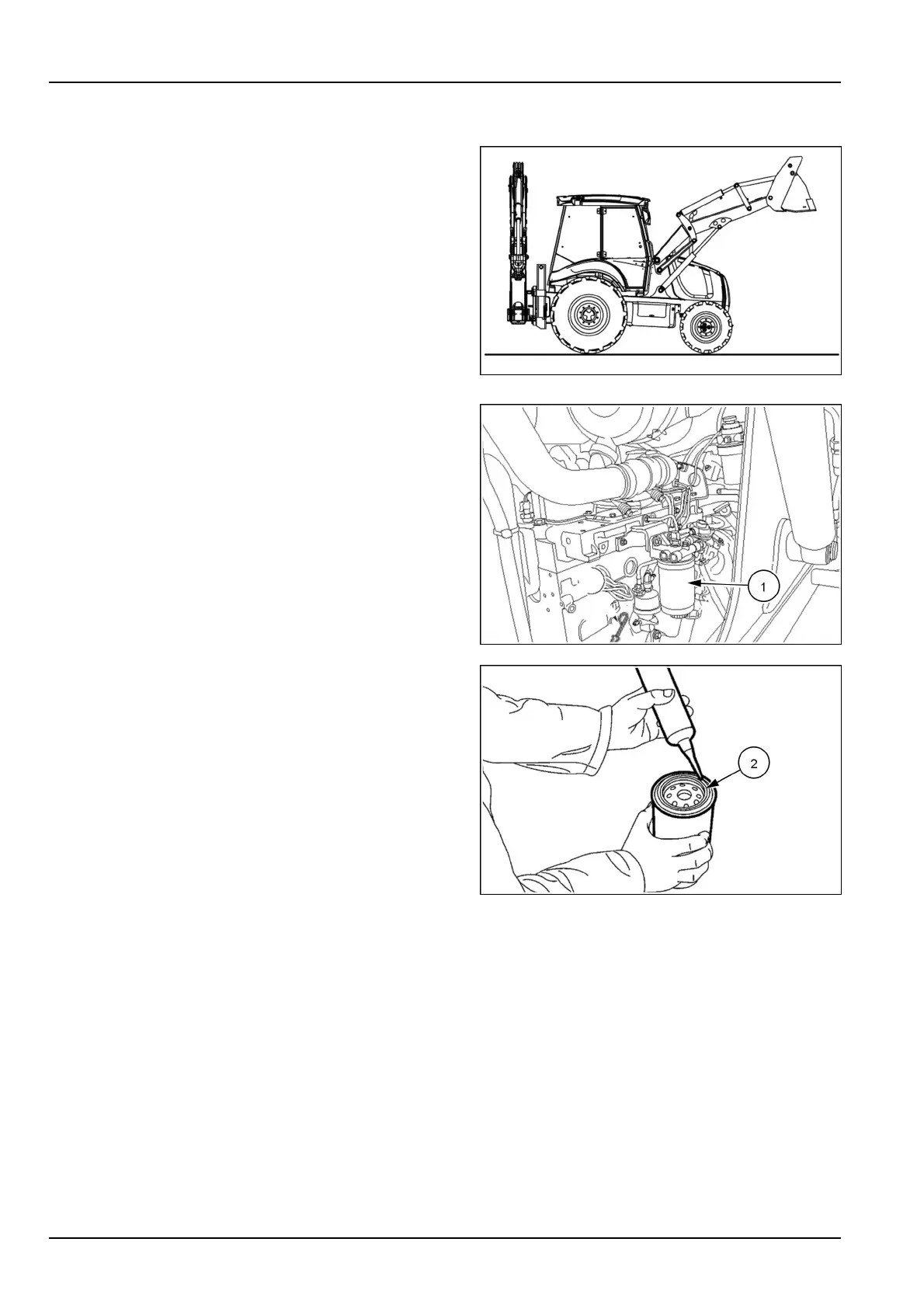 1

2