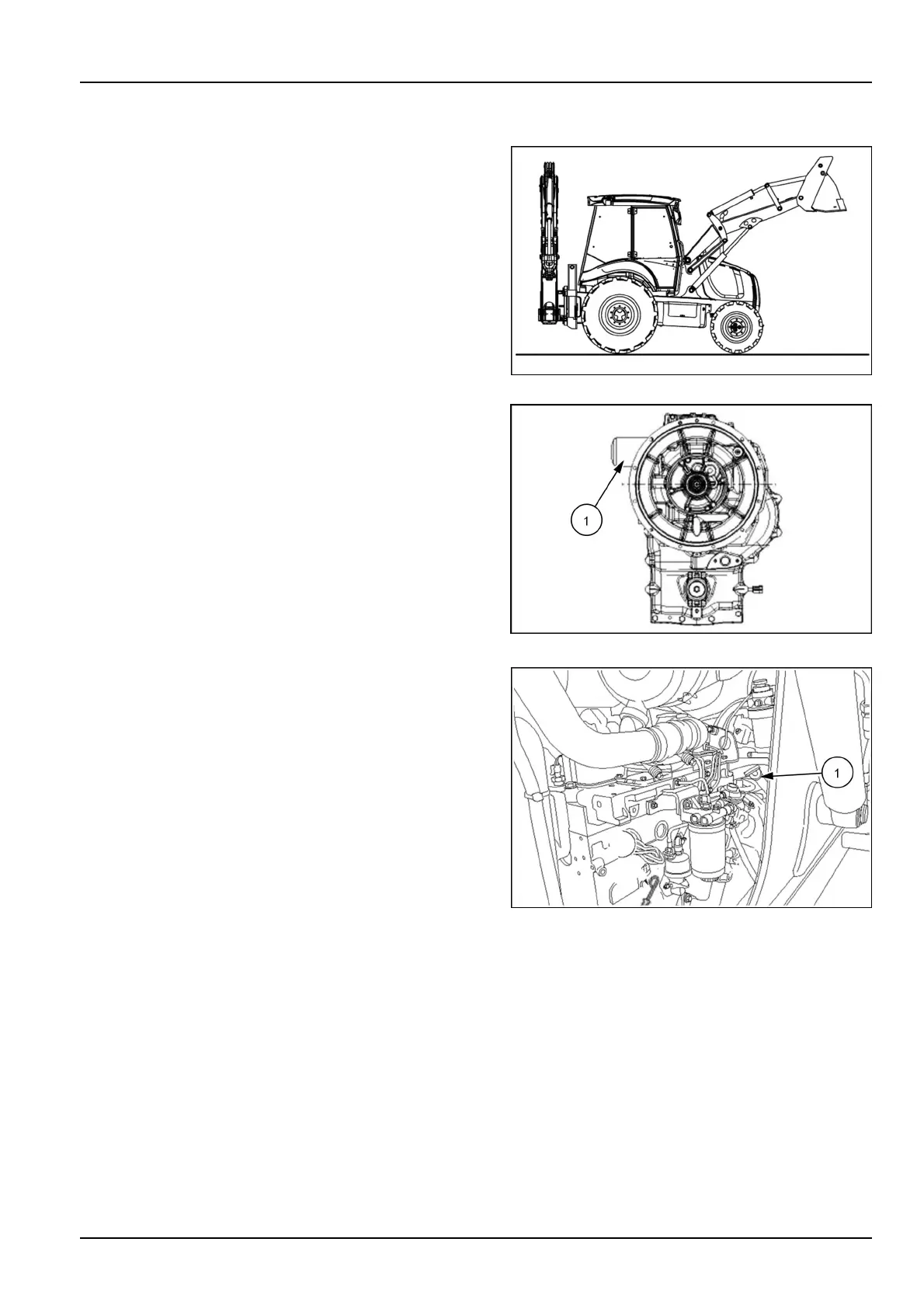 1

1