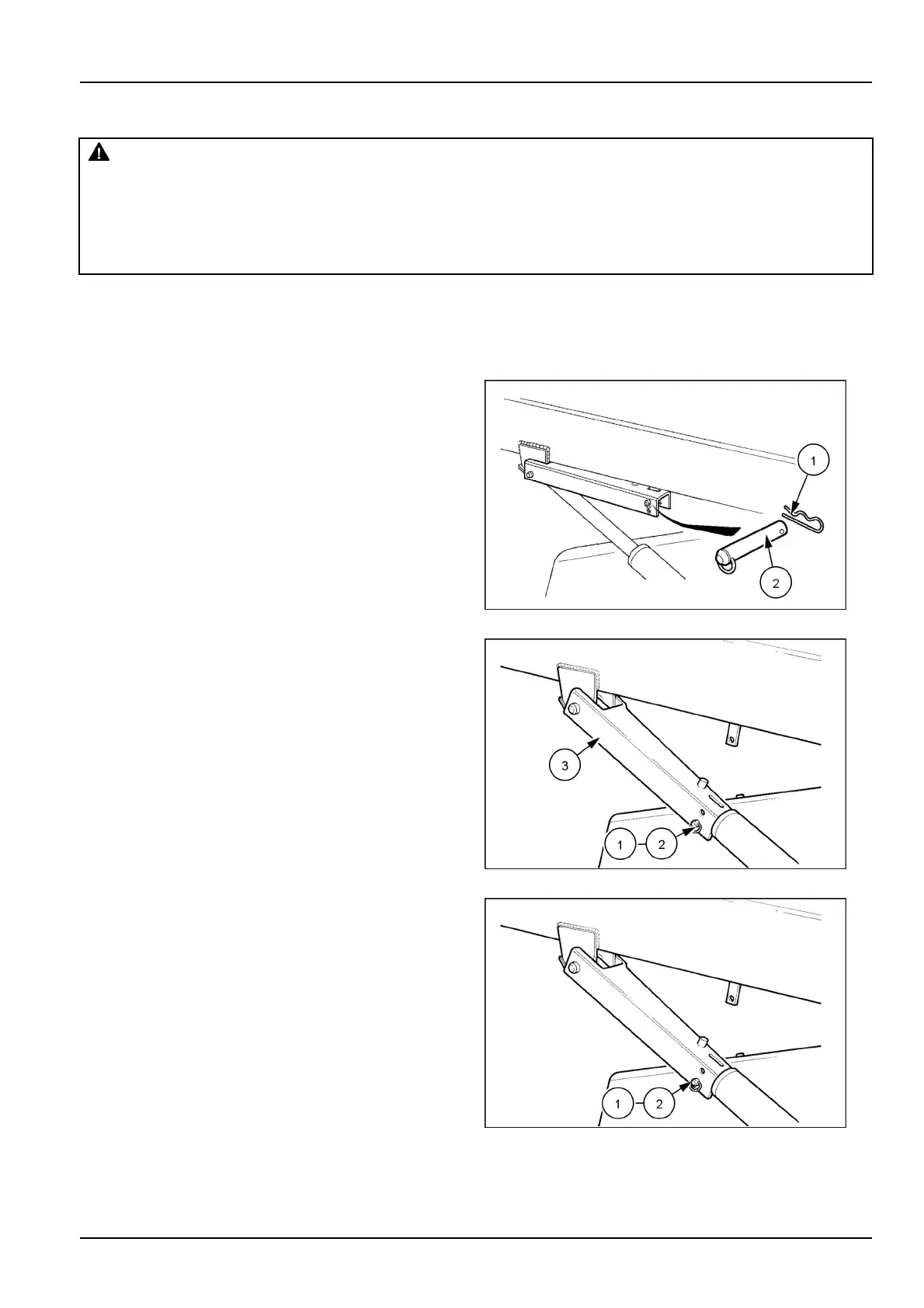 1

2

3

1 2

1 2