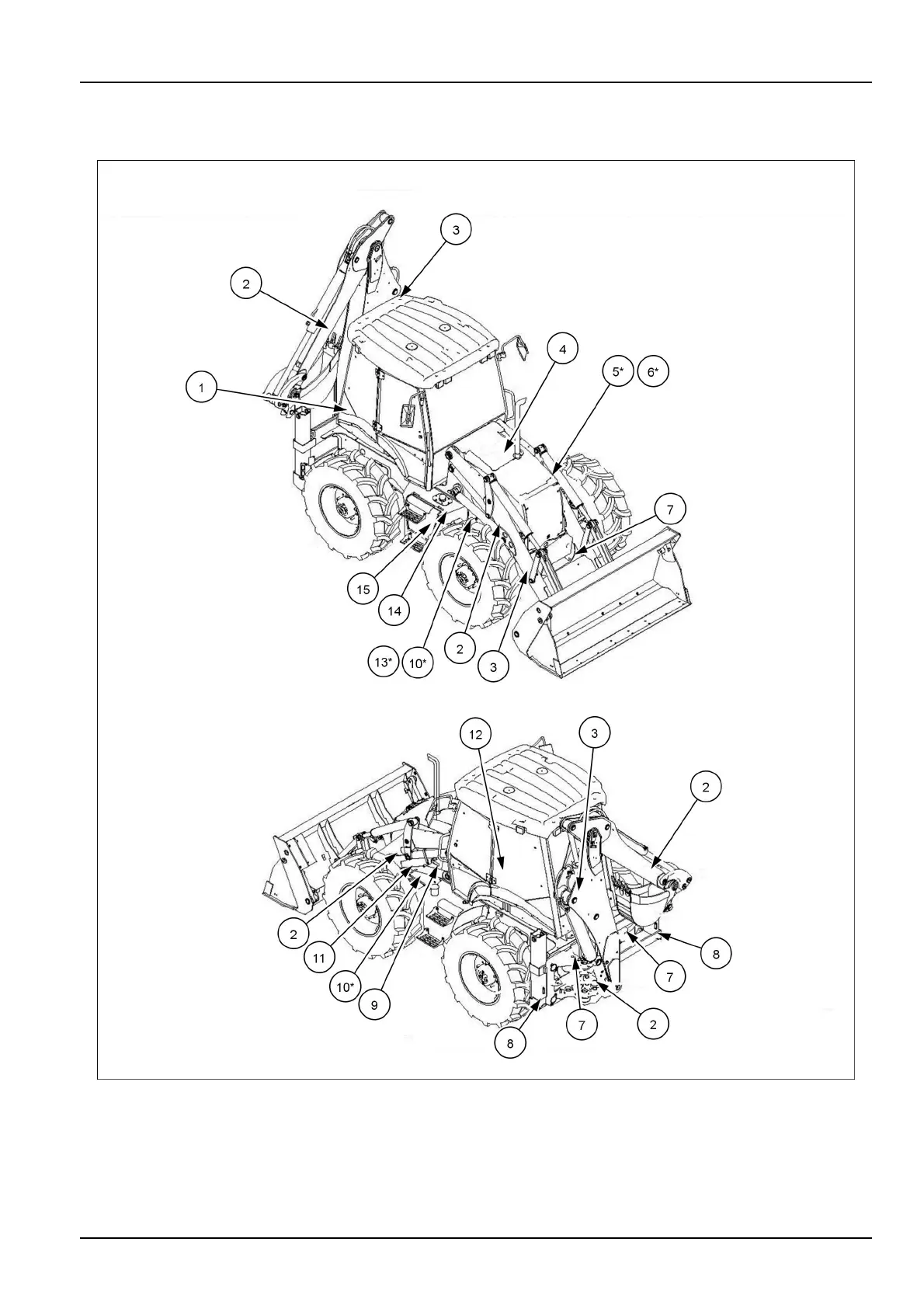 3
2
4
5*
6*
1
7
15
14
2
13*
10*
3

12
3
2
2
11
10*
9
8
7
7
2
8