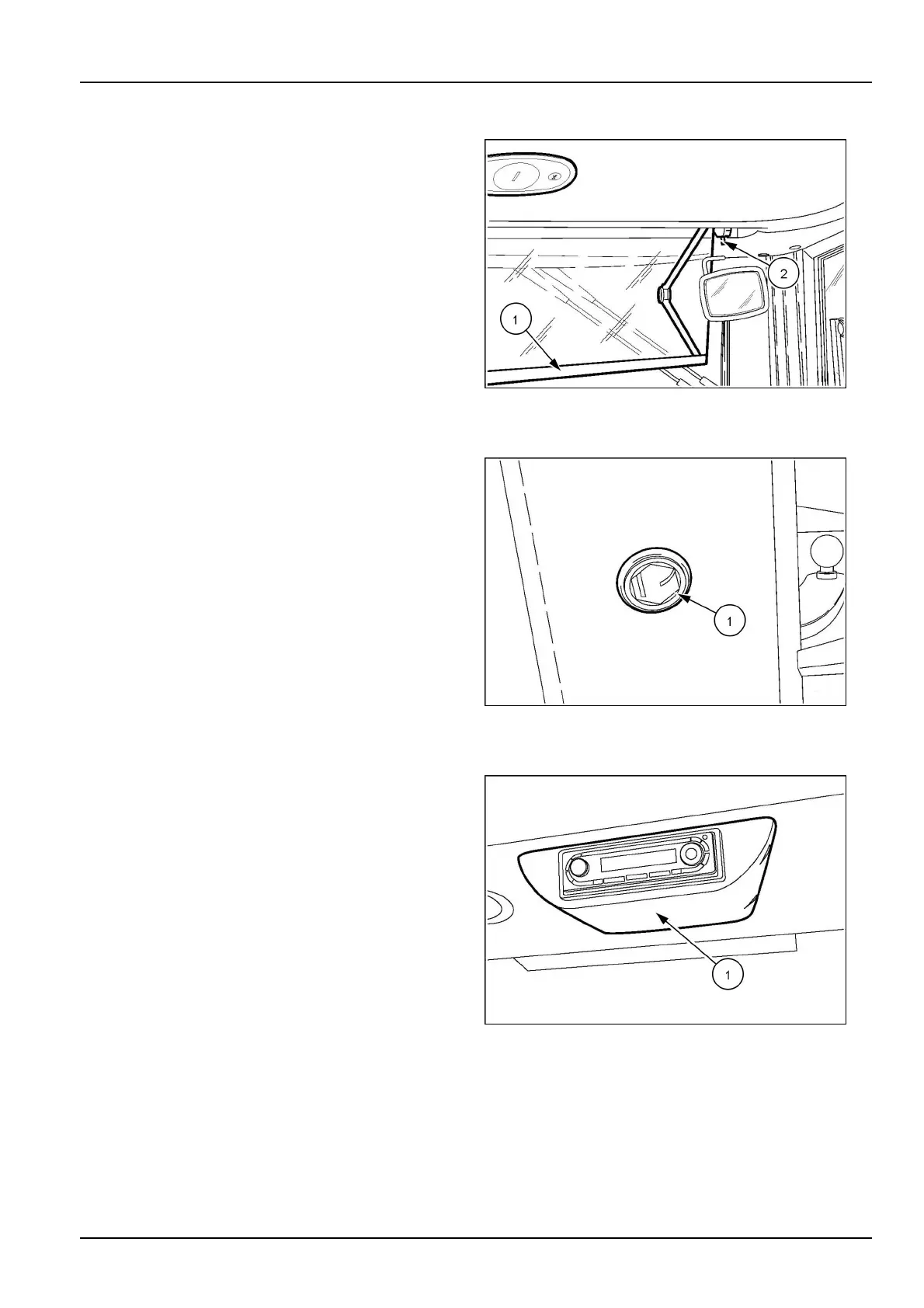 2

1

1

1