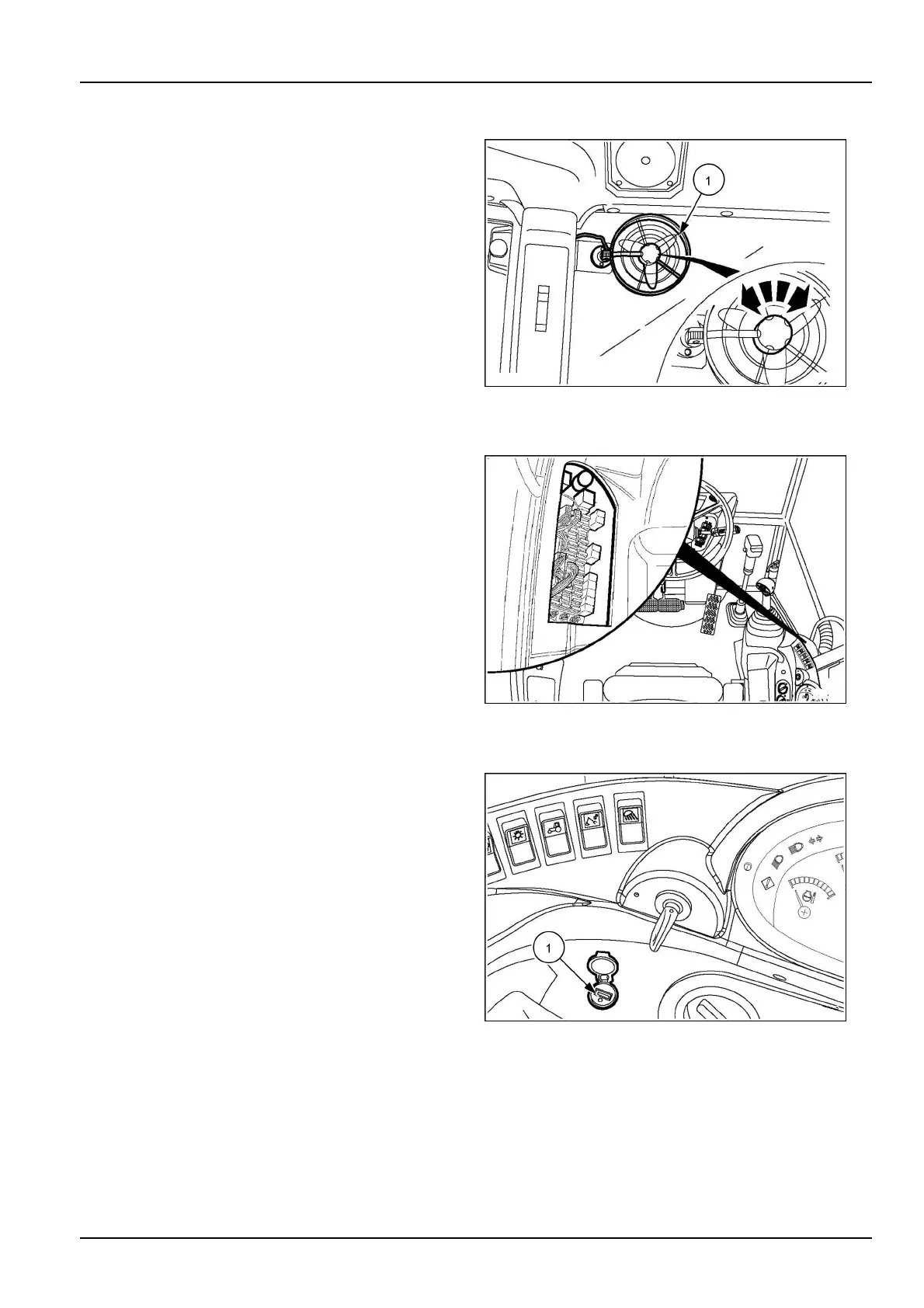 1

1