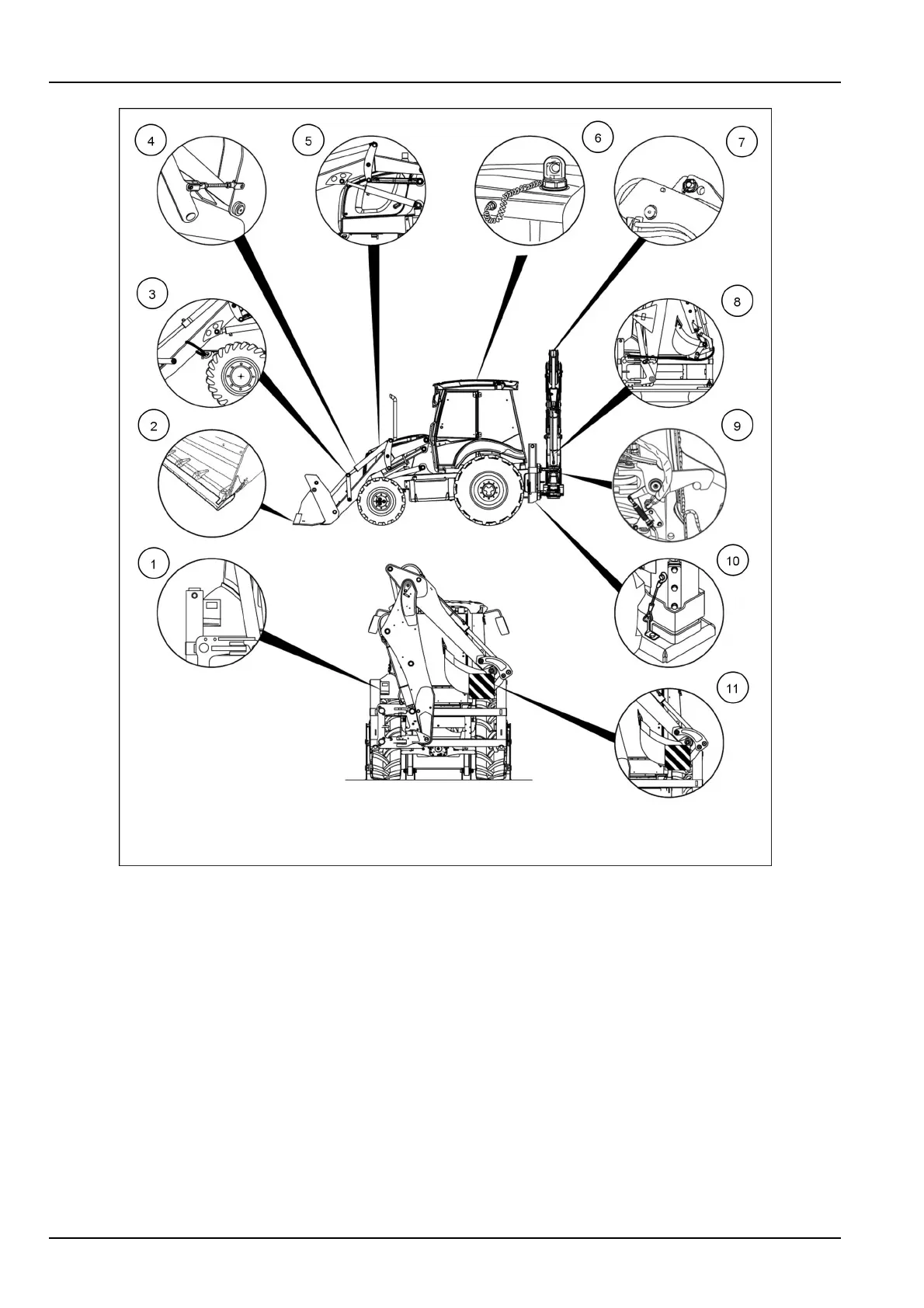 4
5
6
7
3
8
2
9
1
10
11