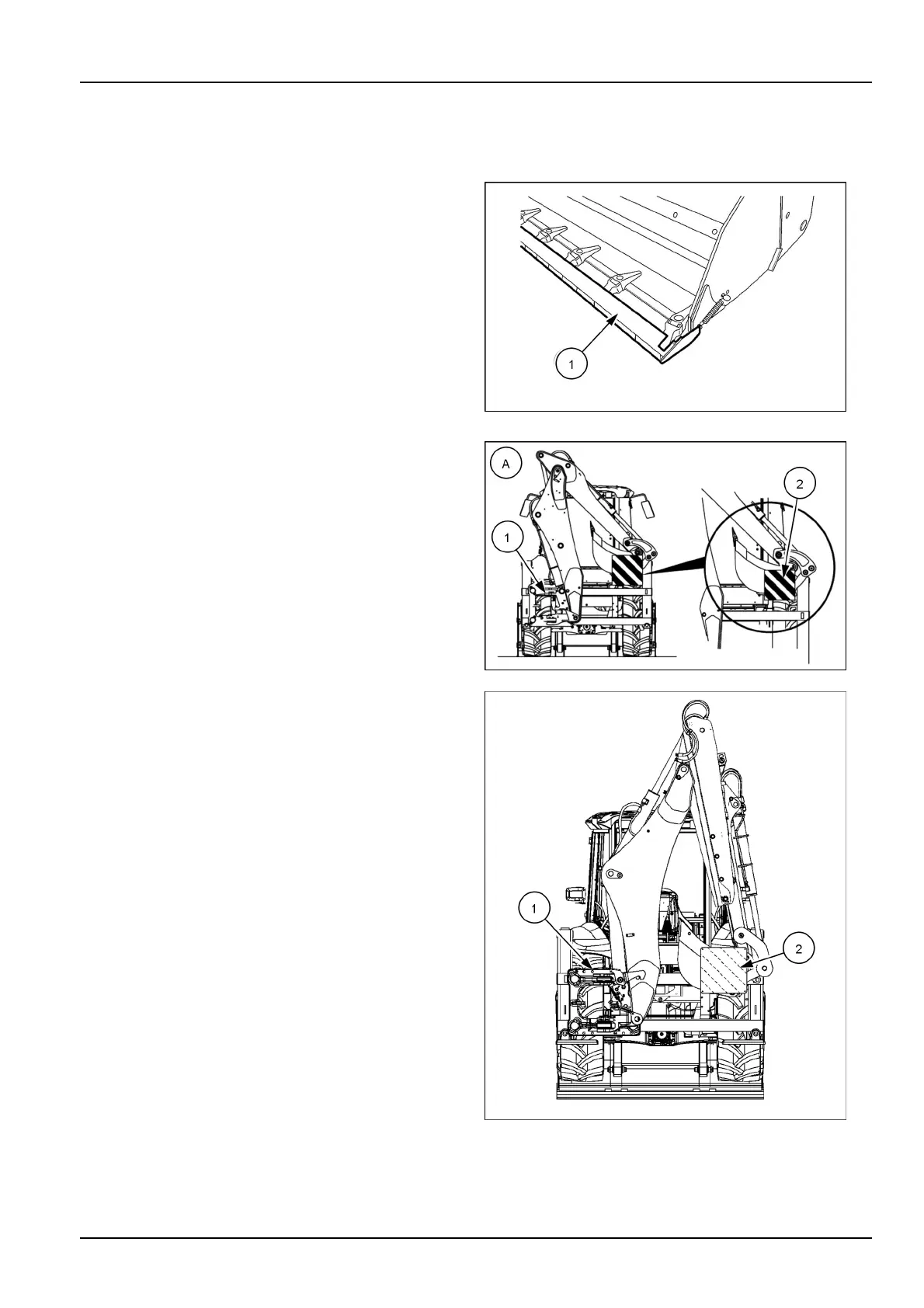 1

A

1

2

1

2