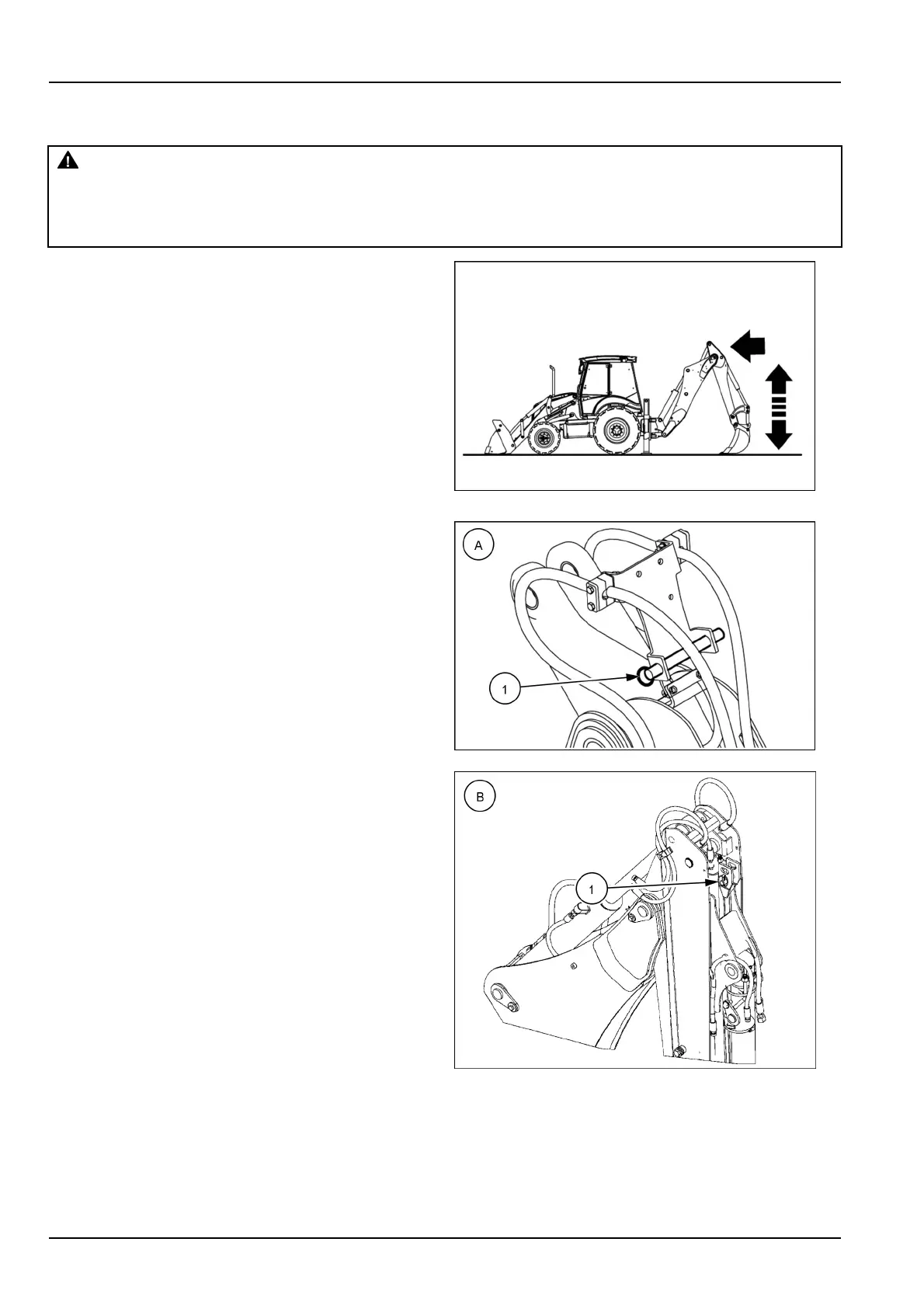 A

1

B

1