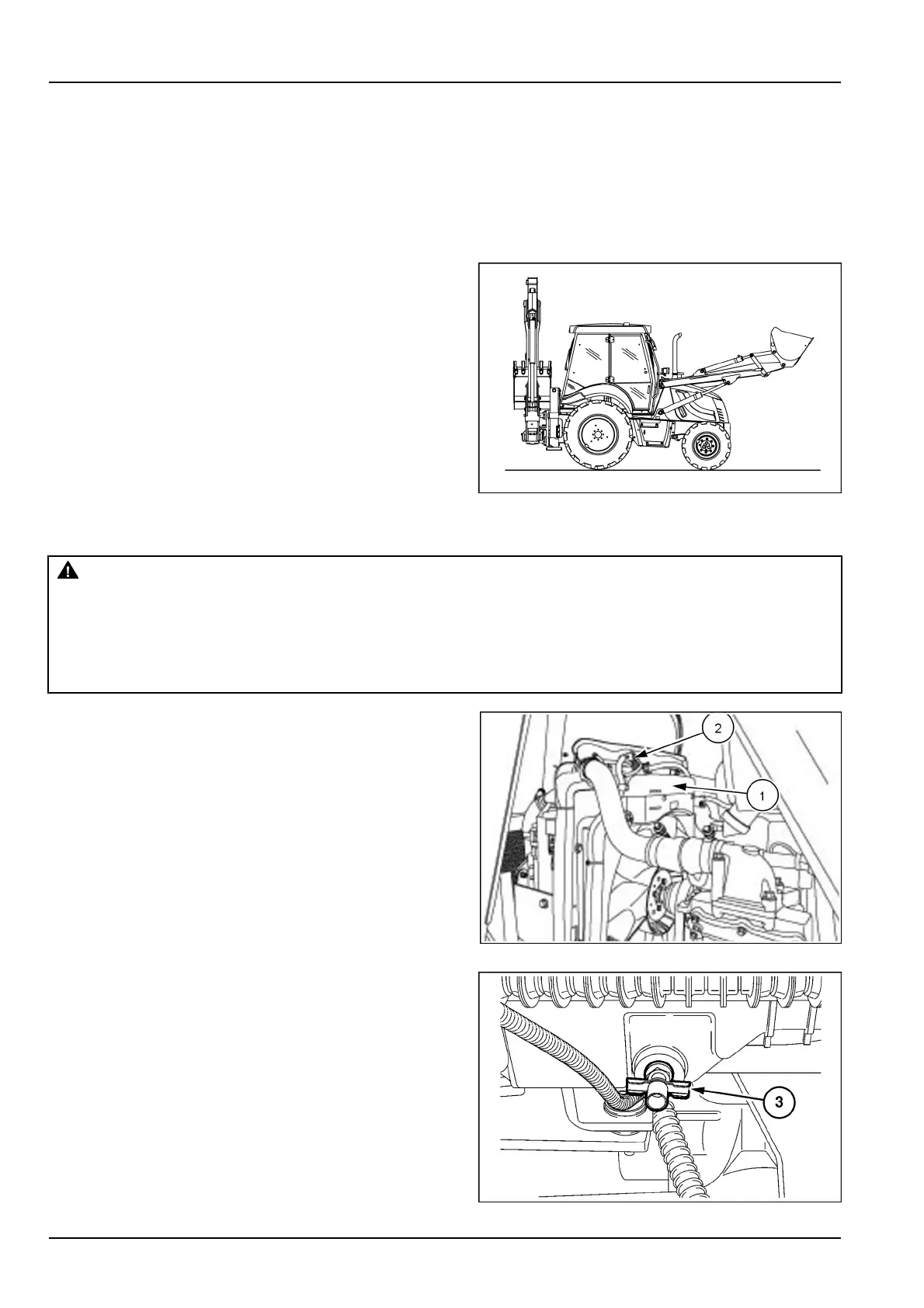 2

1

3