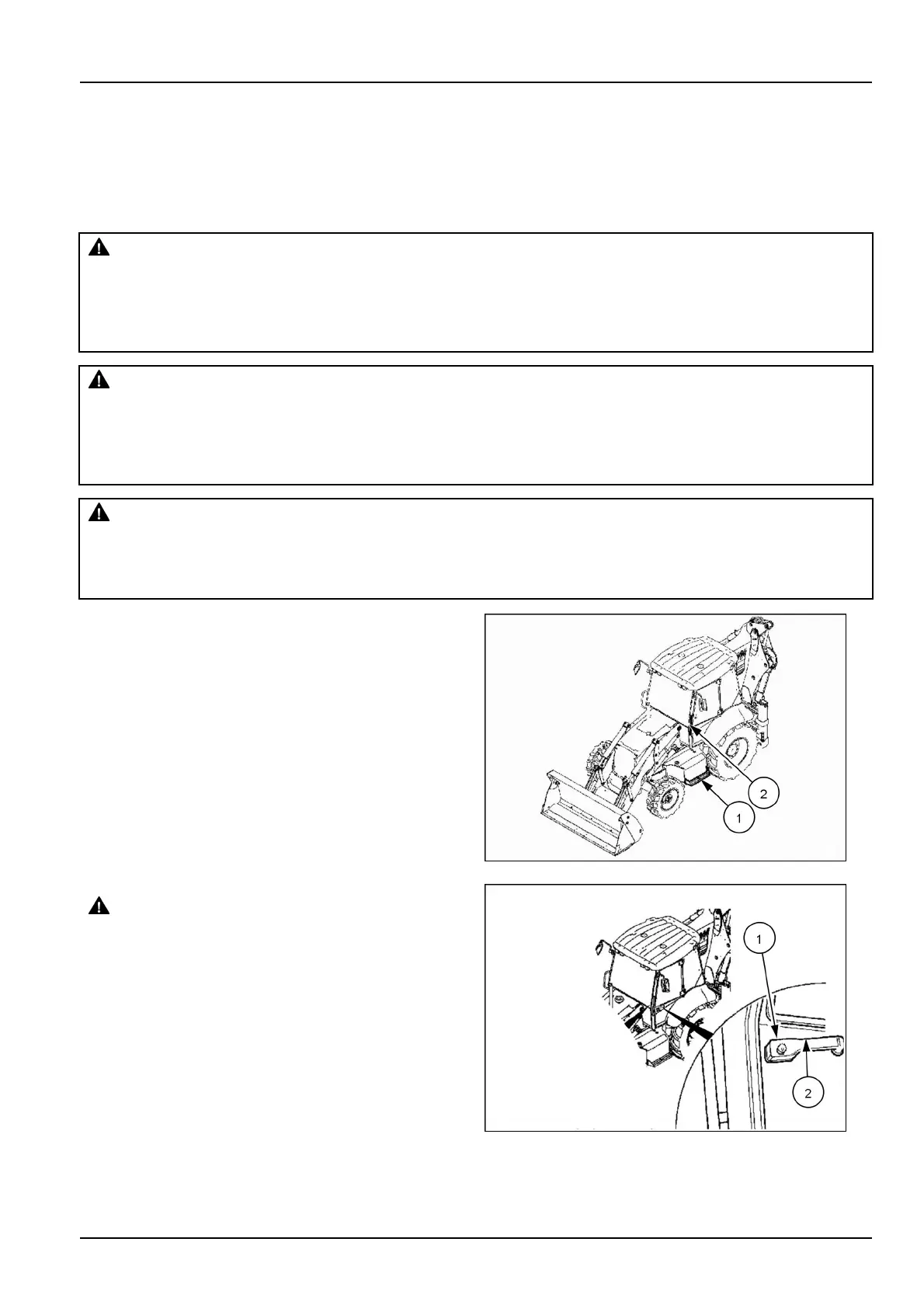 2

1

1

2