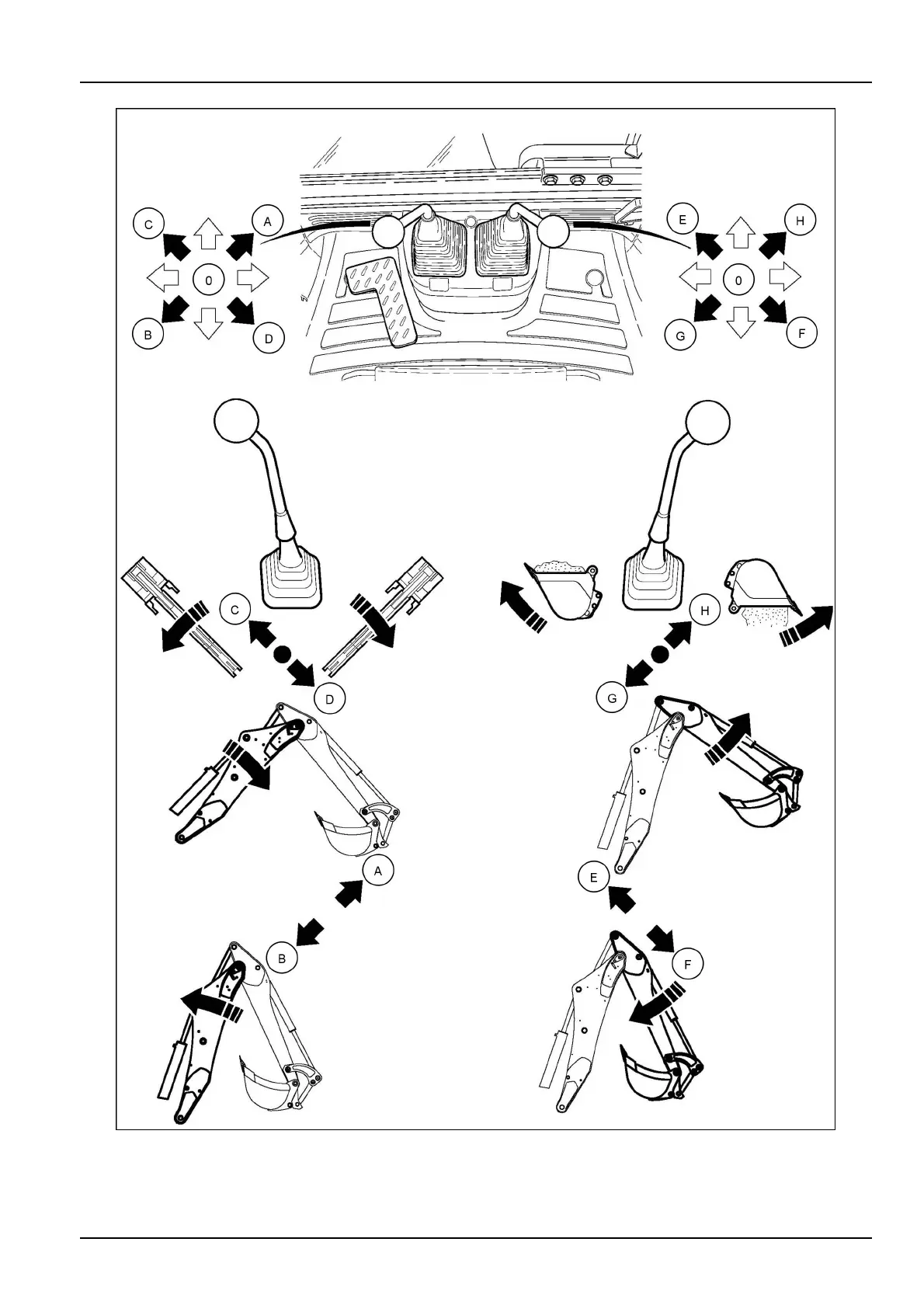 C A
0
B D

E H
0
G F

C
D

H
G

A
B

E
F