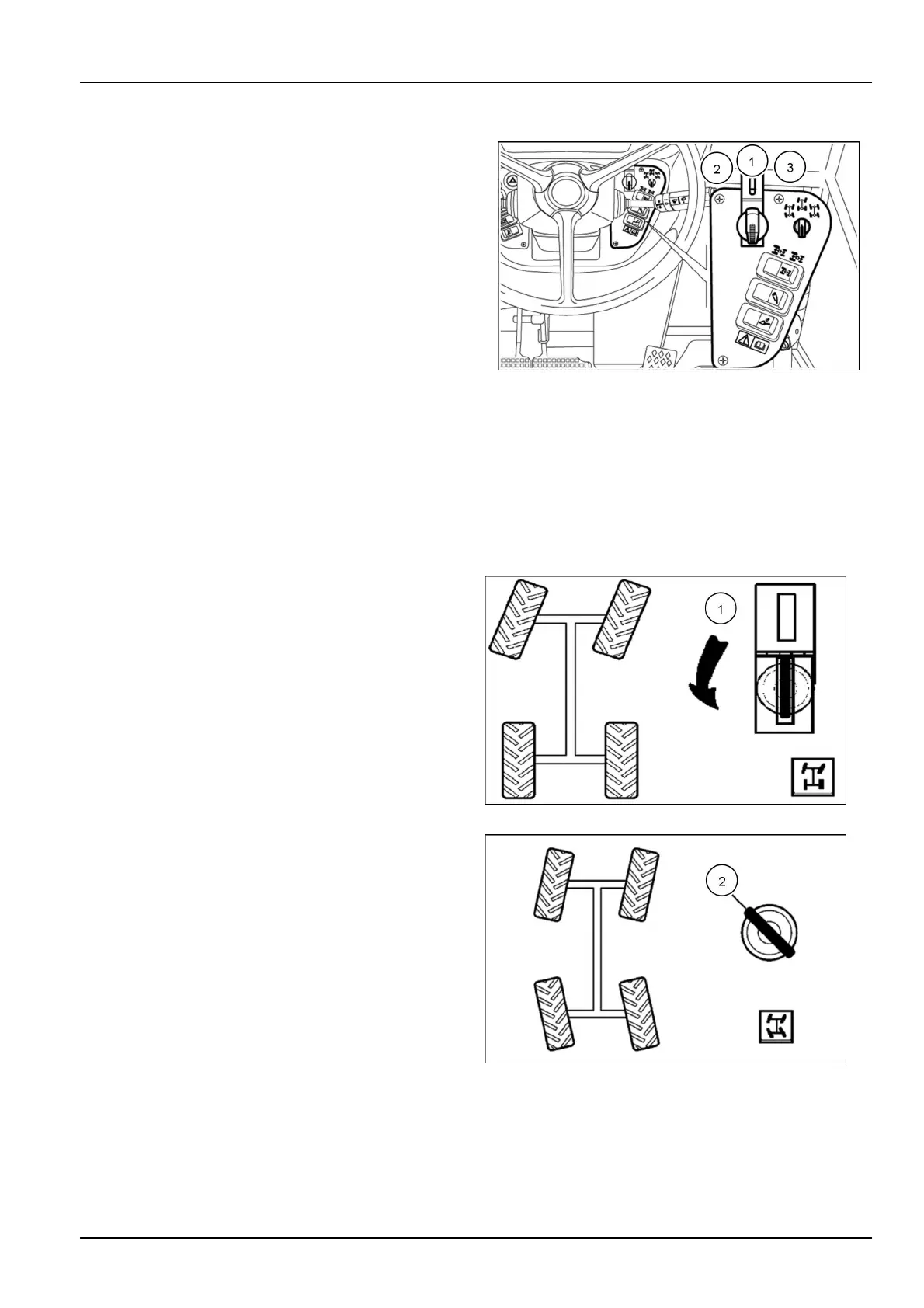 2

1

3

1

2