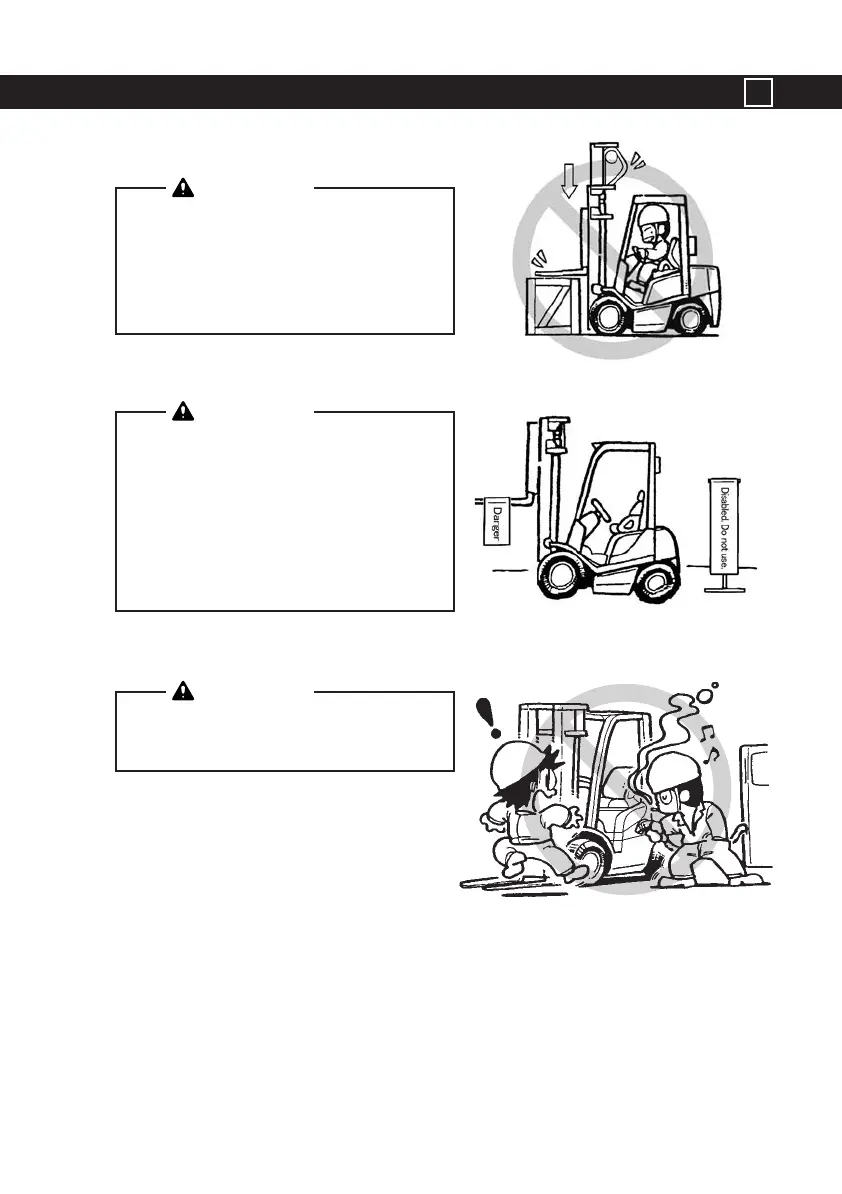 Danger

Disabled. Do not use.