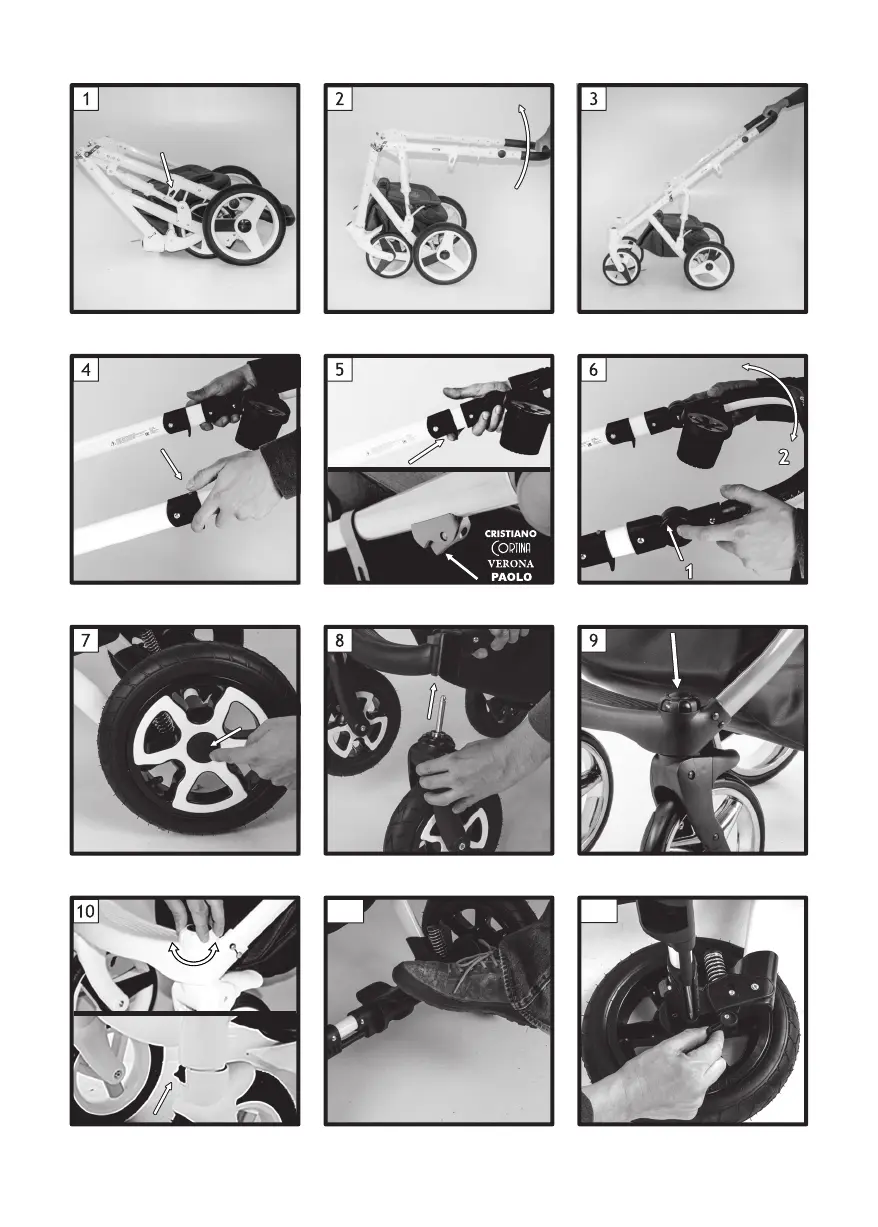 1

2

3

4

5

CRISTIANO
CORTINA
VERONA
PAOLO

6

2

1

7

8

9

10