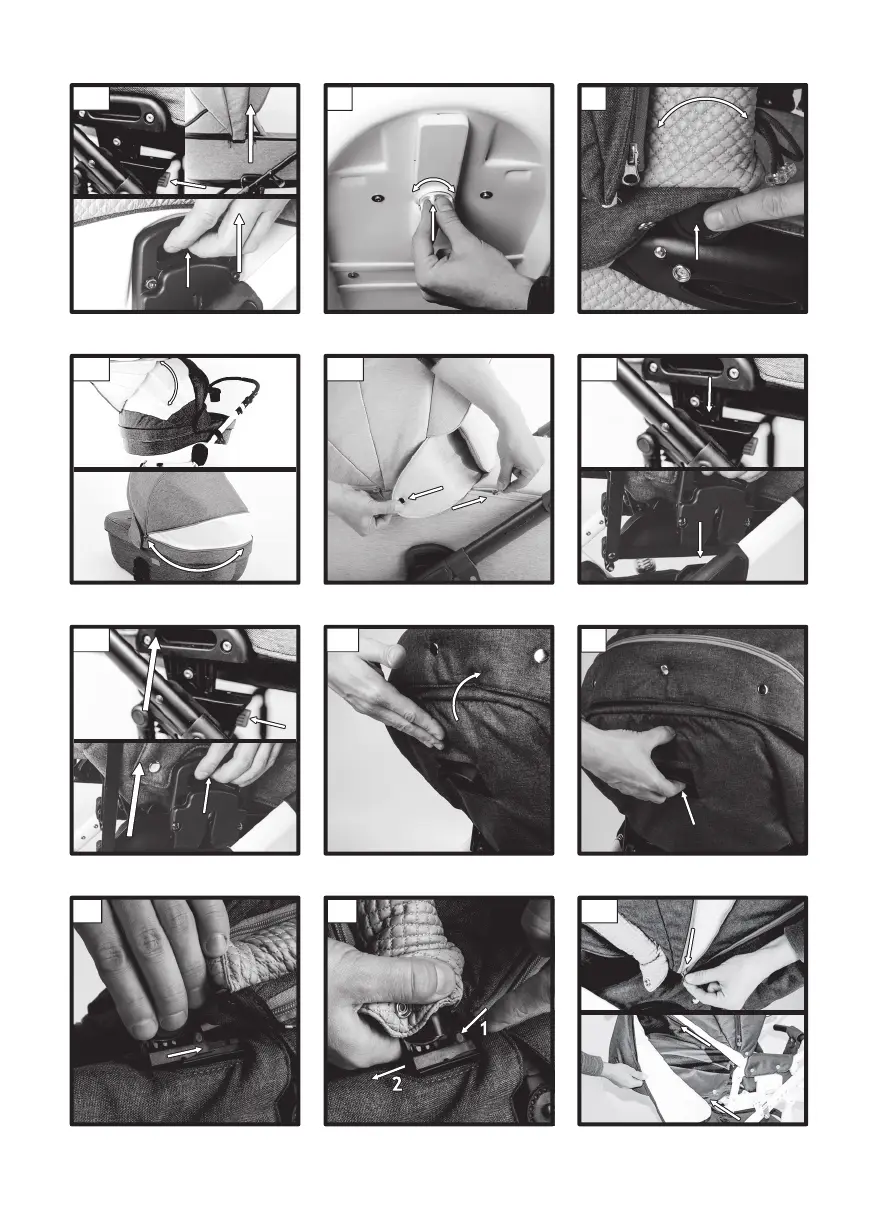 1
2