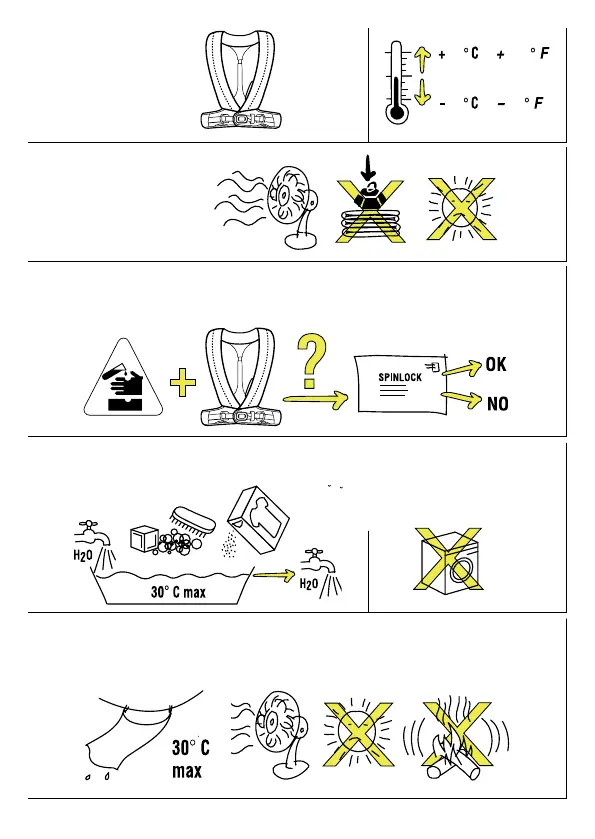 + °C + °F
- °C - °F

SPINLOCK
OK
NO

$H_2O$
30° C max
$H_2O$

30° C max