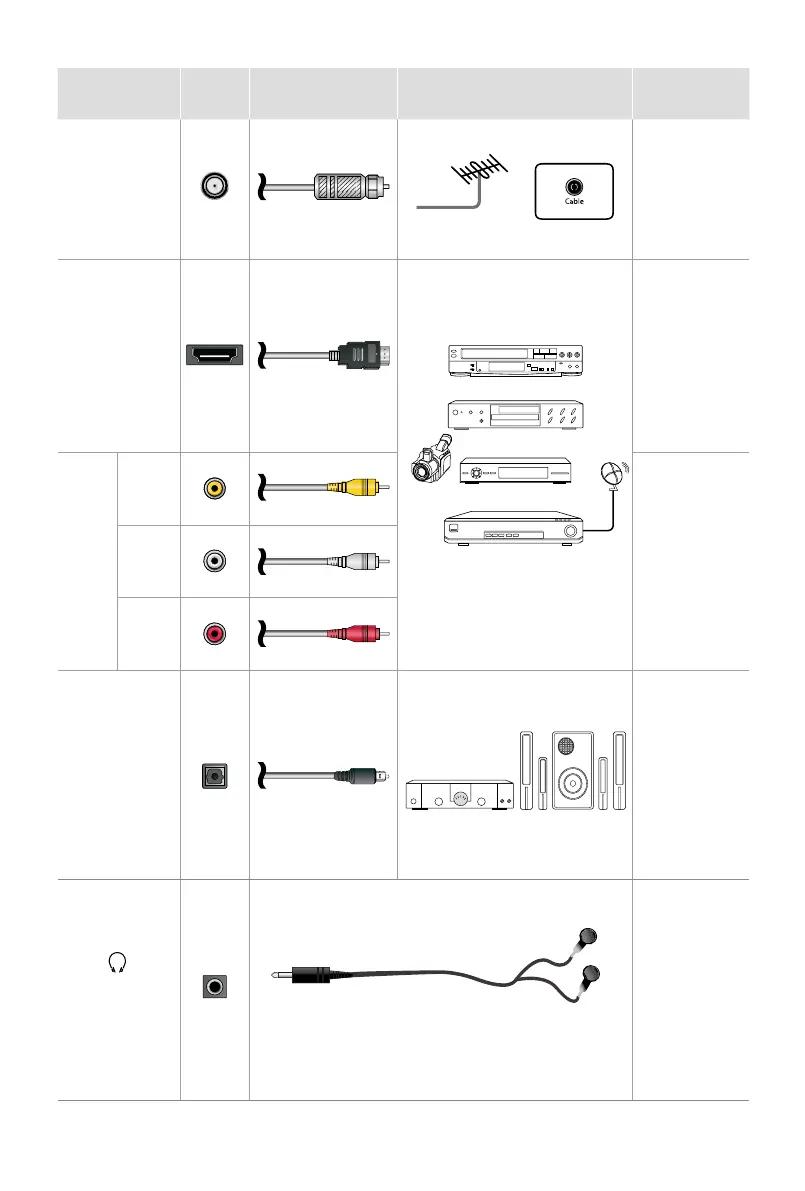 Cable