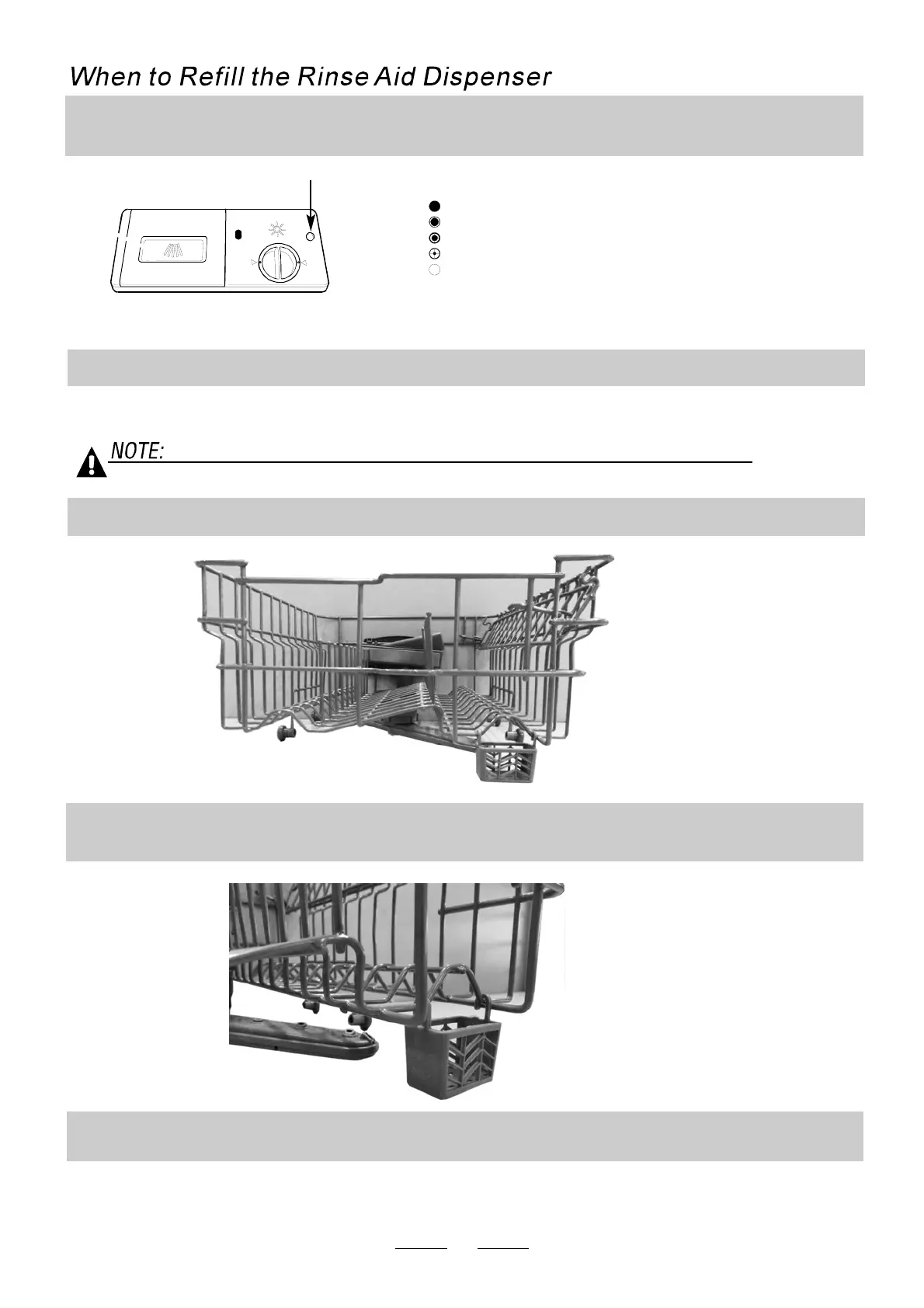 When to Refill the Rinse Aid Dispenser

NOTE: