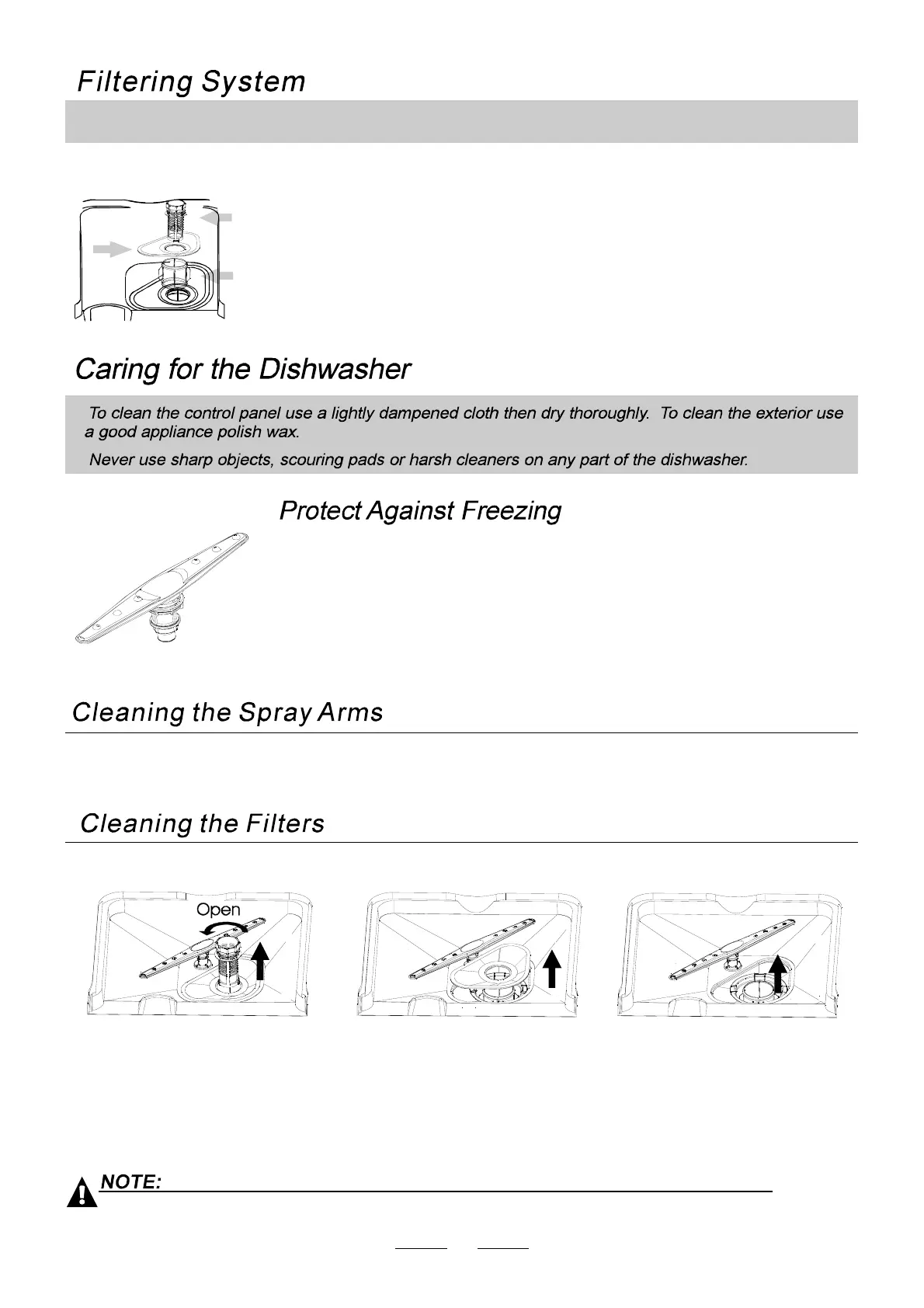 Filtering System

Caring for the Dishwasher

To clean the control panel use a lightly dampened cloth then dry thoroughly. To clean the exterior use a good appliance polish wax.

Never use sharp objects, scouring pads or harsh cleaners on any part of the dishwasher.

Protect Against Freezing

Cleaning the Spray Arms

Cleaning the Filters

Open

NOTE: