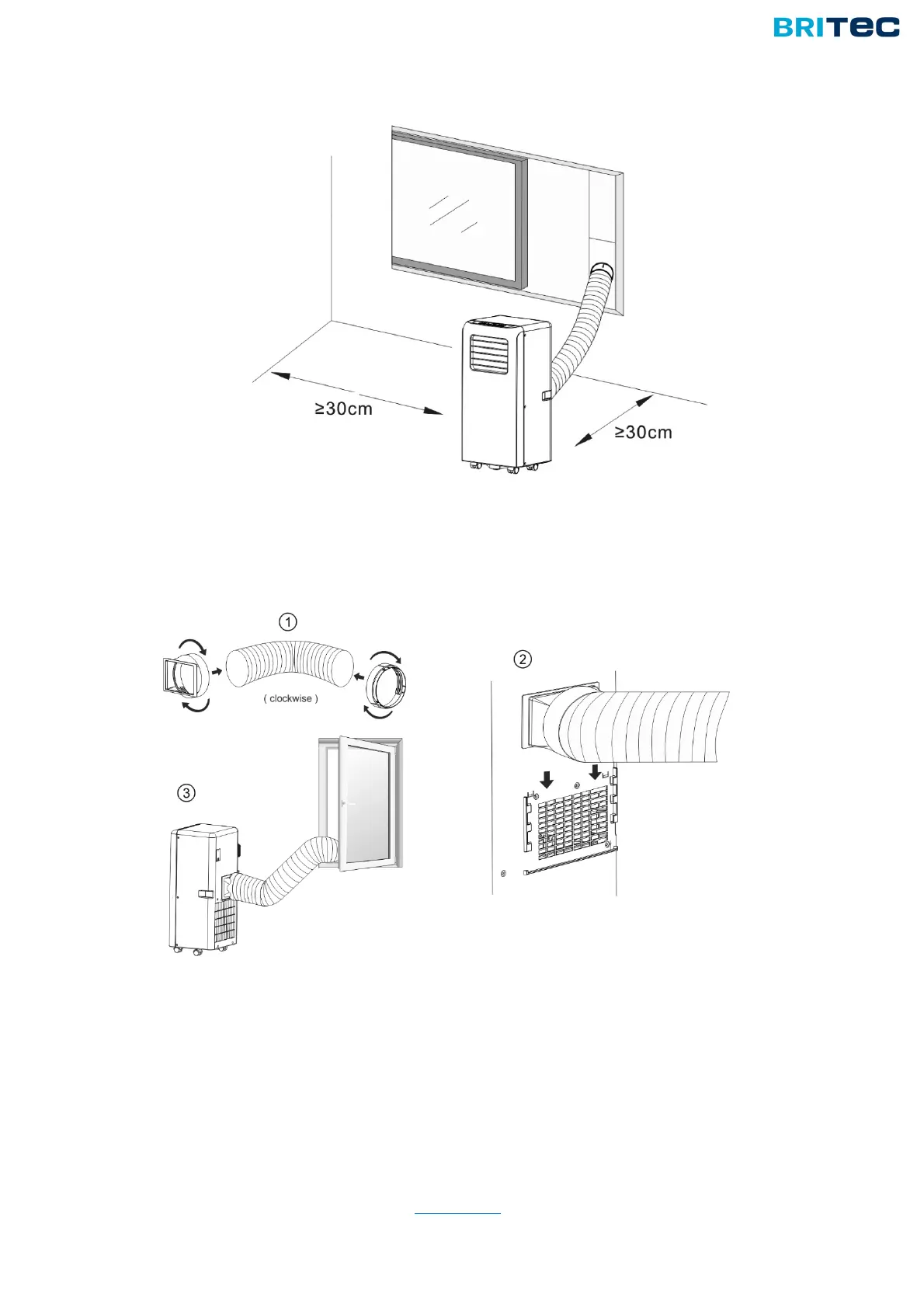 BRITEC

≥30cm

≥30cm

①

( clockwise )

②

③