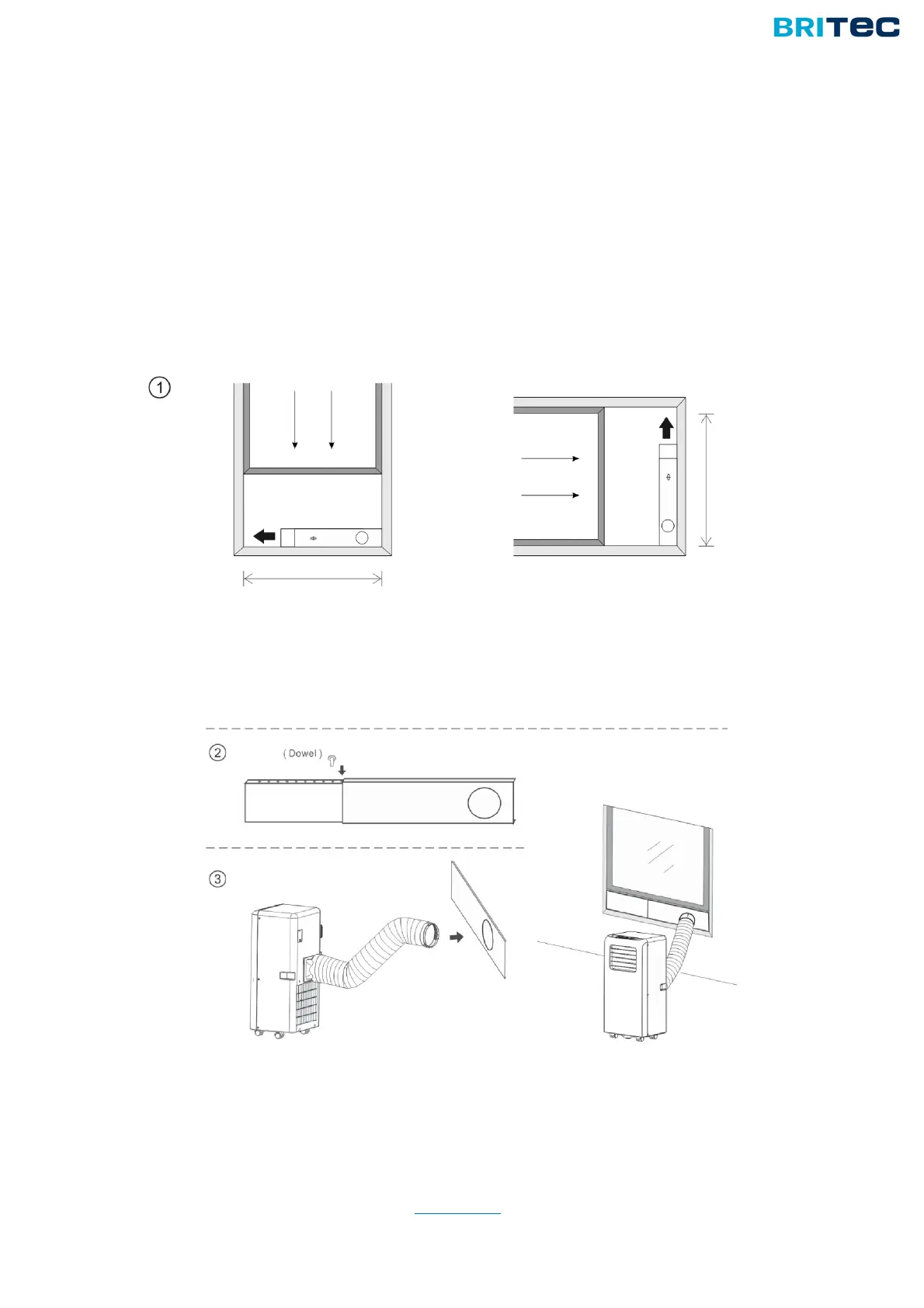 BRITEC

①

②

( Dowel )

③