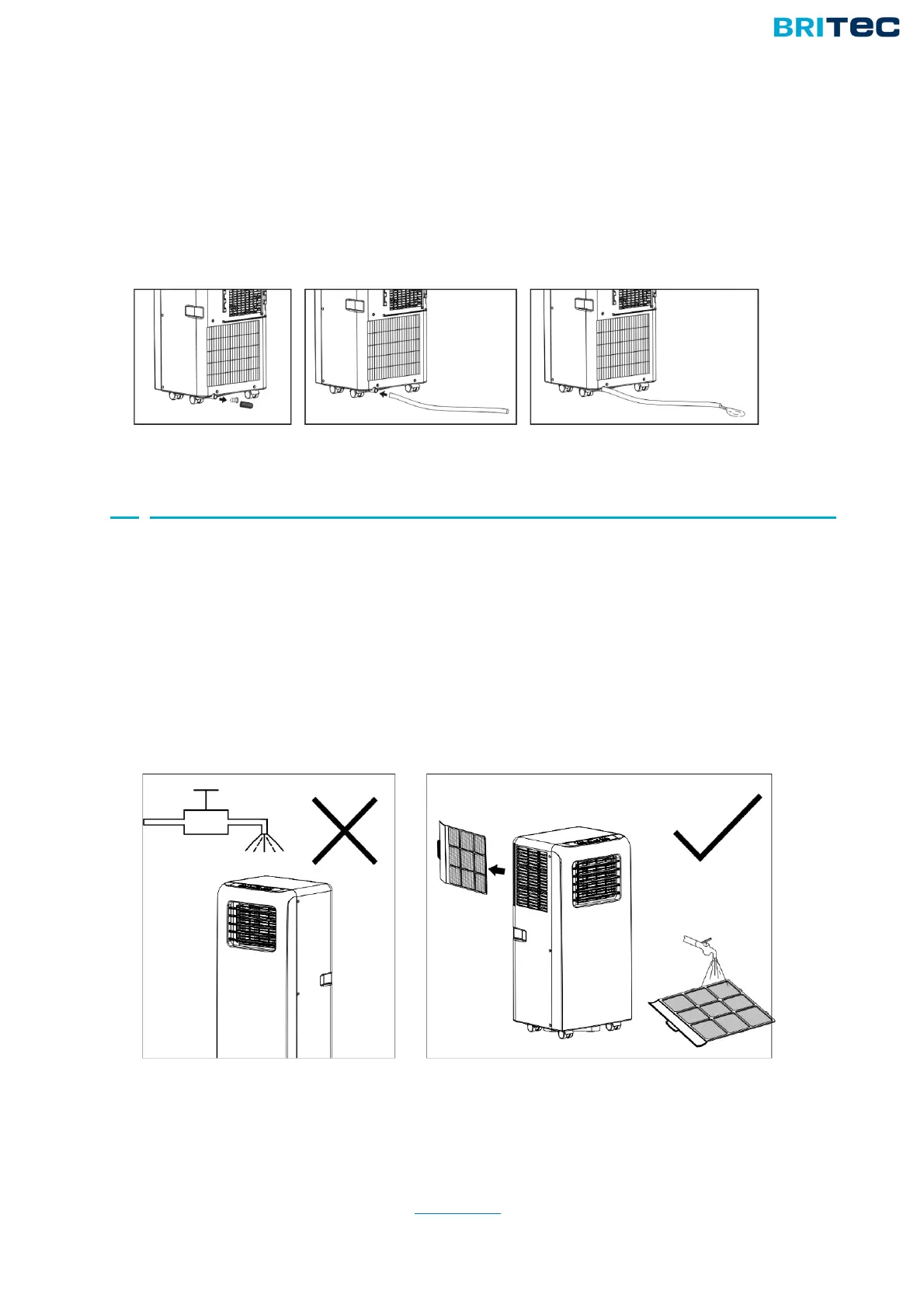 BRITEC