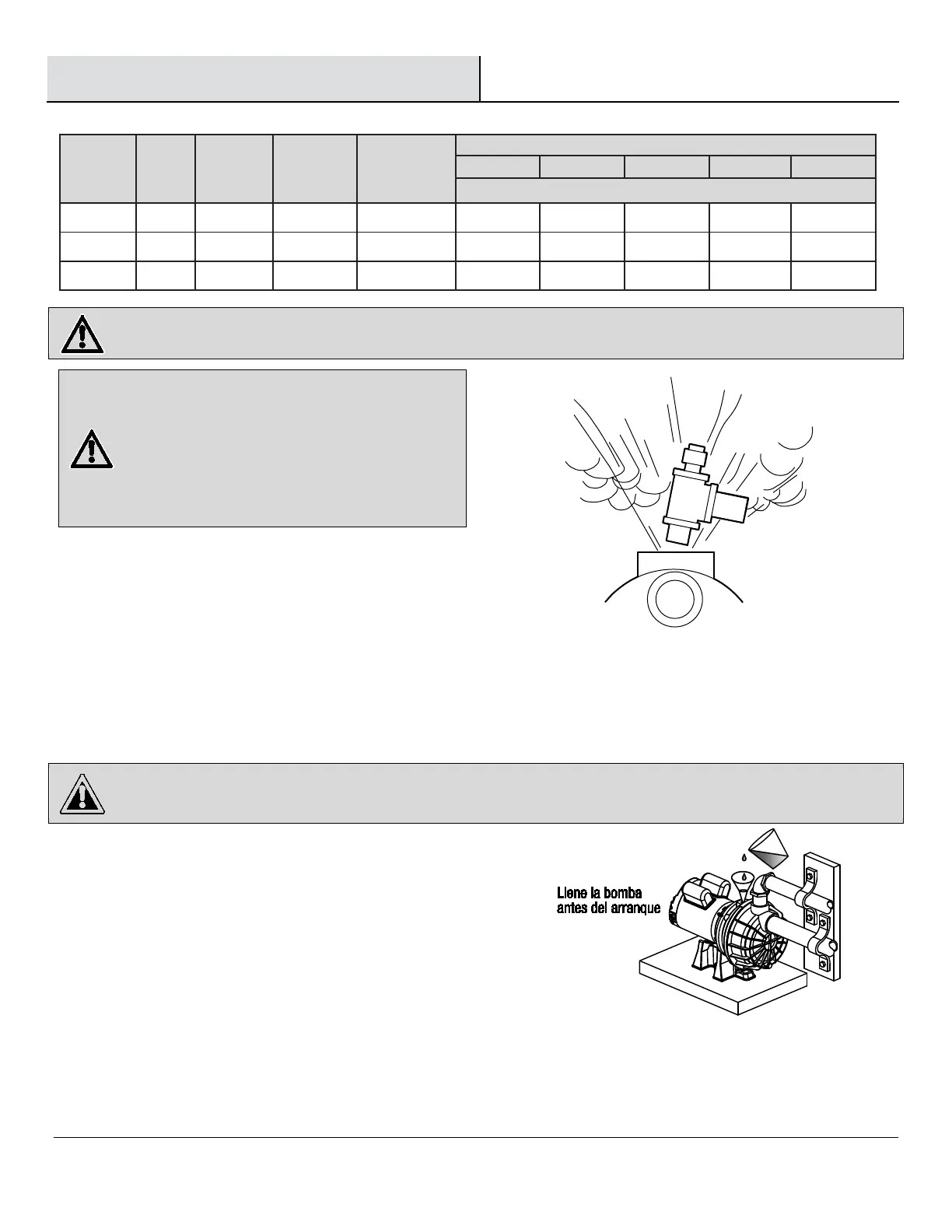 Llene la bomba antes del arranque