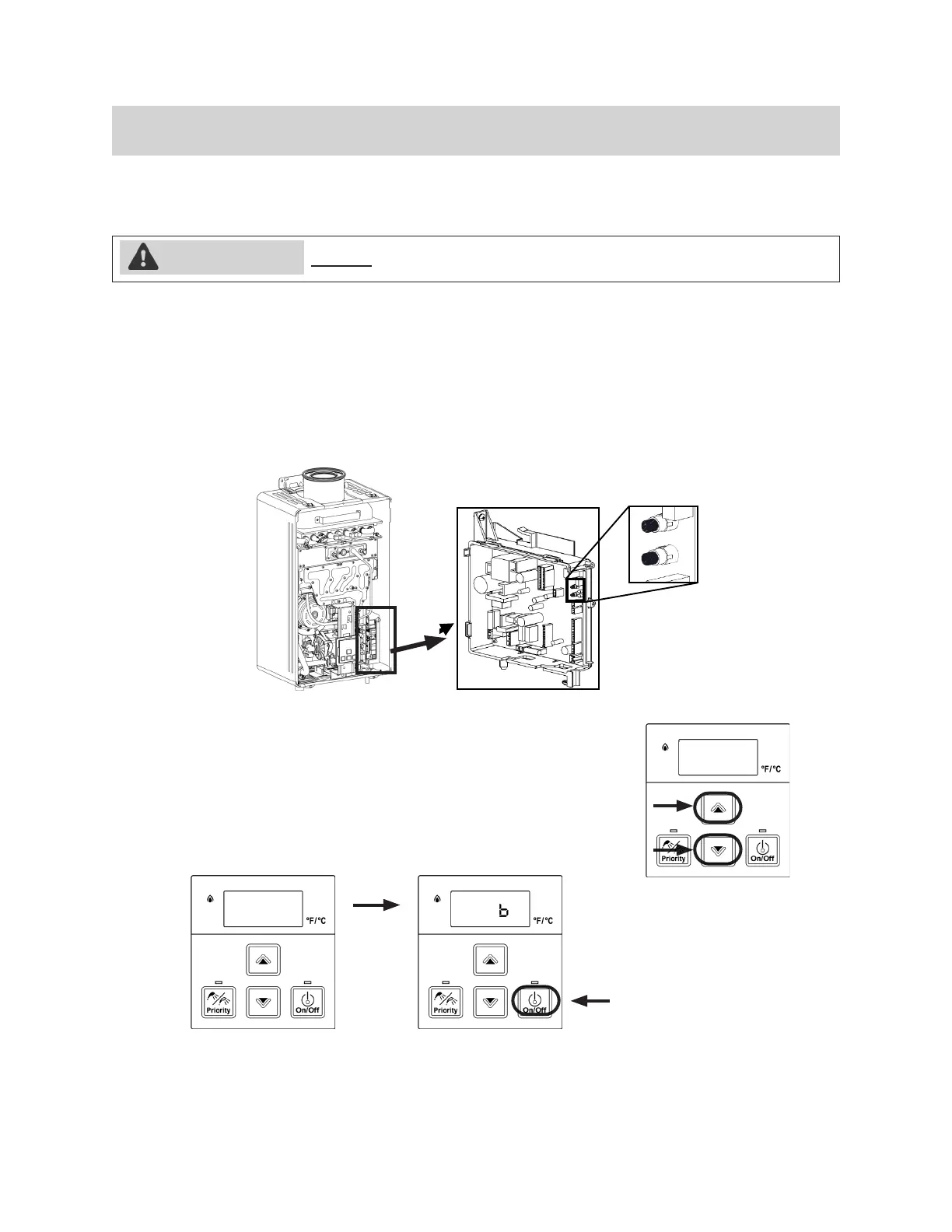 °F/°C

Priority

On/Off

°F/°C

Priority

On/Off

b

°F/°C

Priority

On/Off