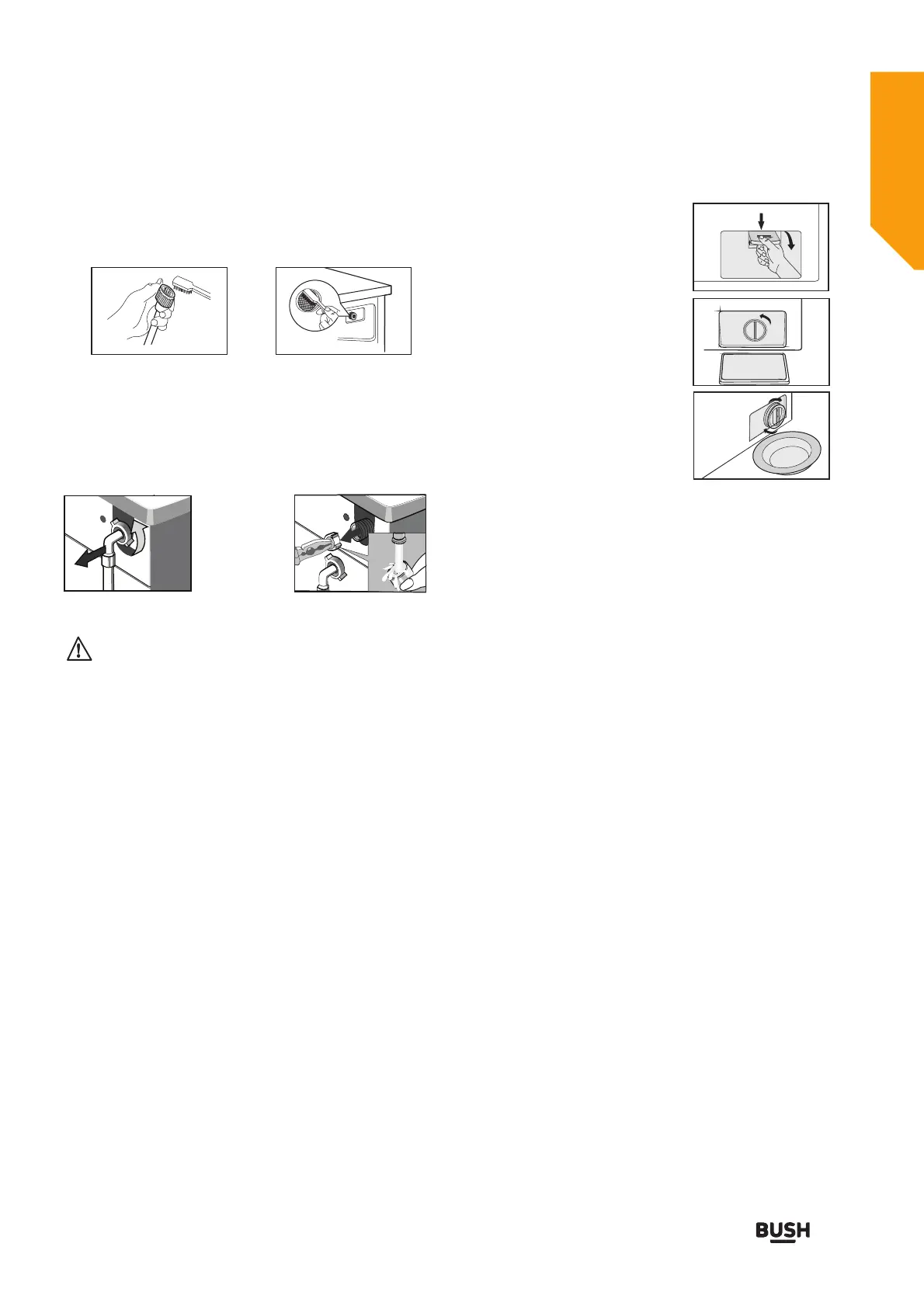 BUSH