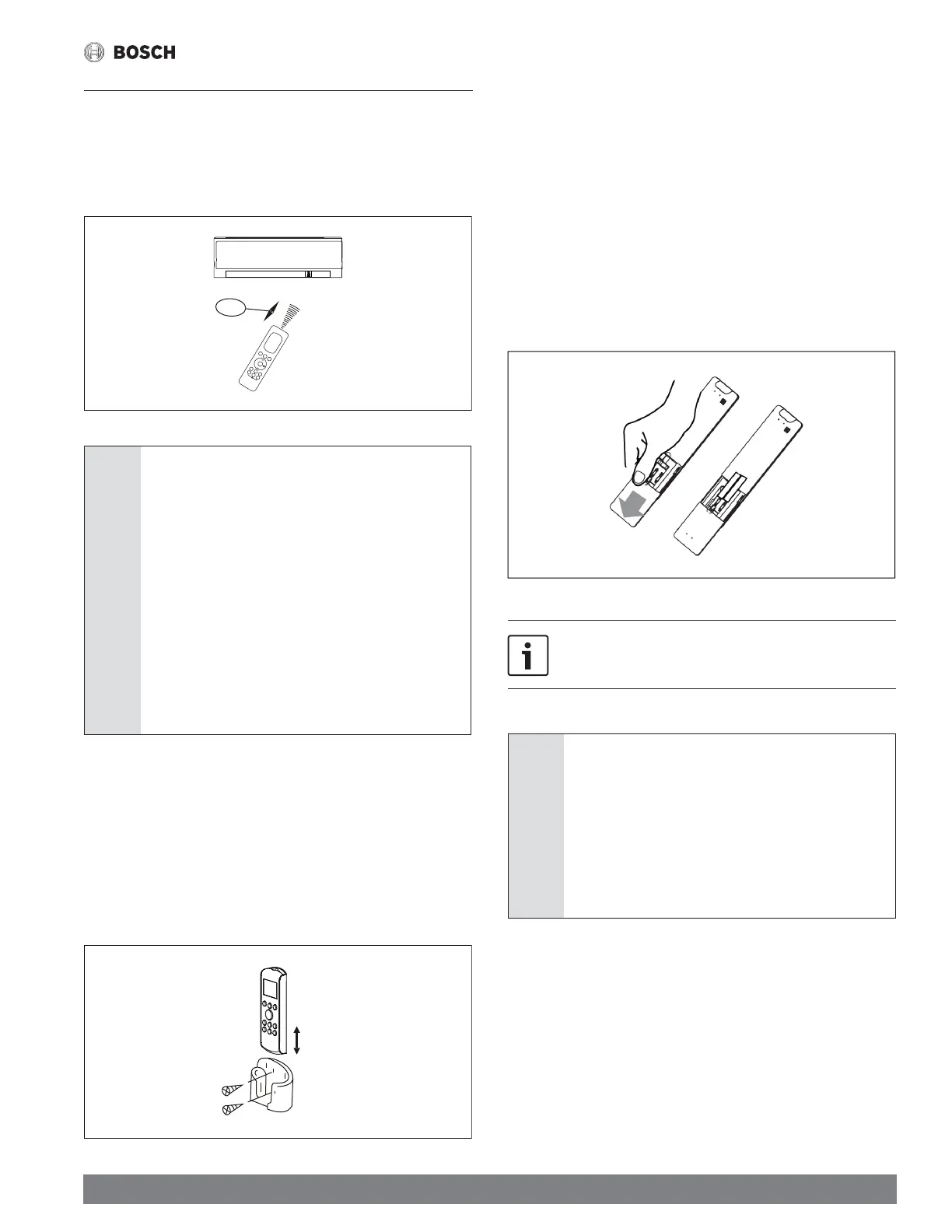 BOSCH