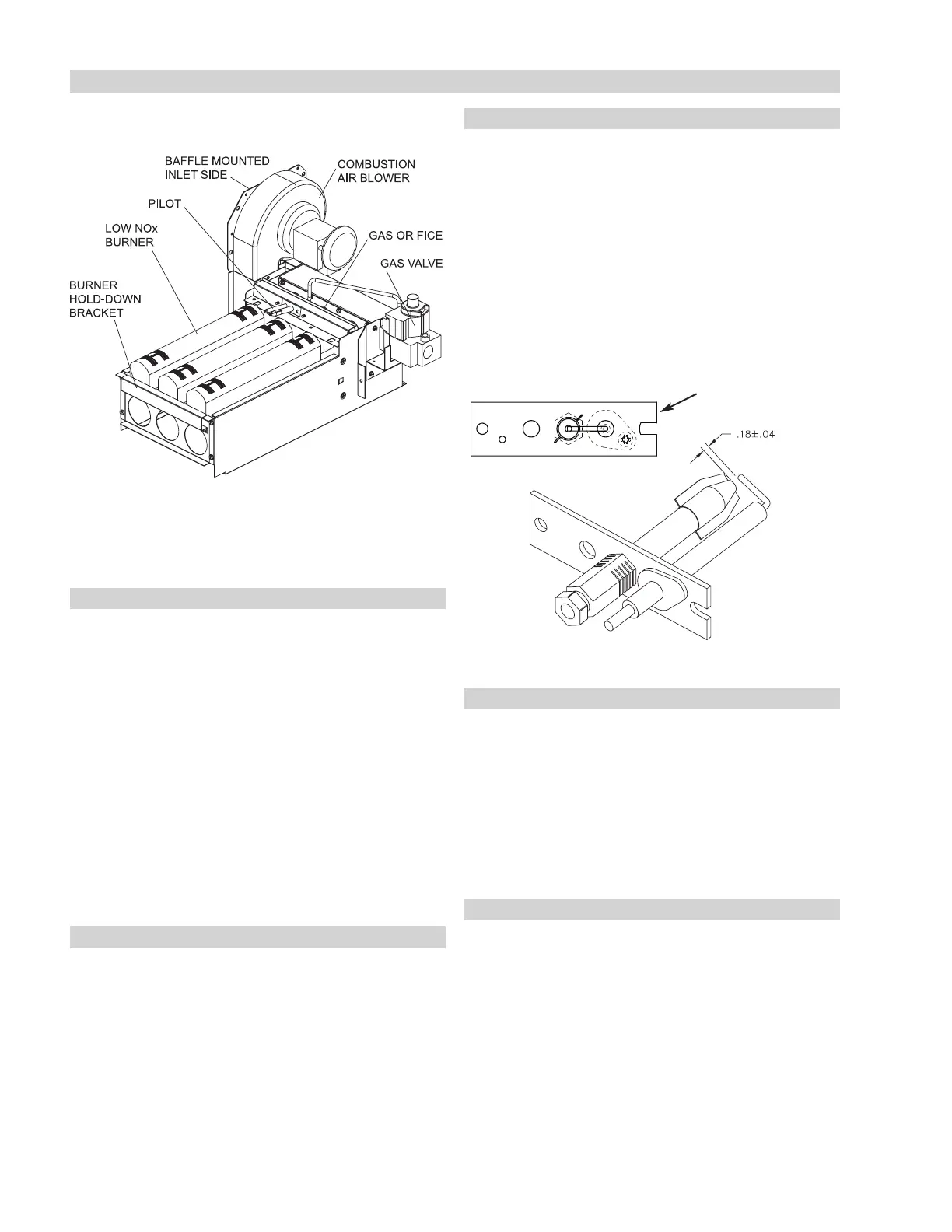 BAFFLE MOUNTED INLET SIDE

COMBUSTION AIR BLOWER

PILOT

LOW NOx BURNER

GAS ORIFICE

GAS VALVE

BURNER HOLD-DOWN BRACKET

.18±.04