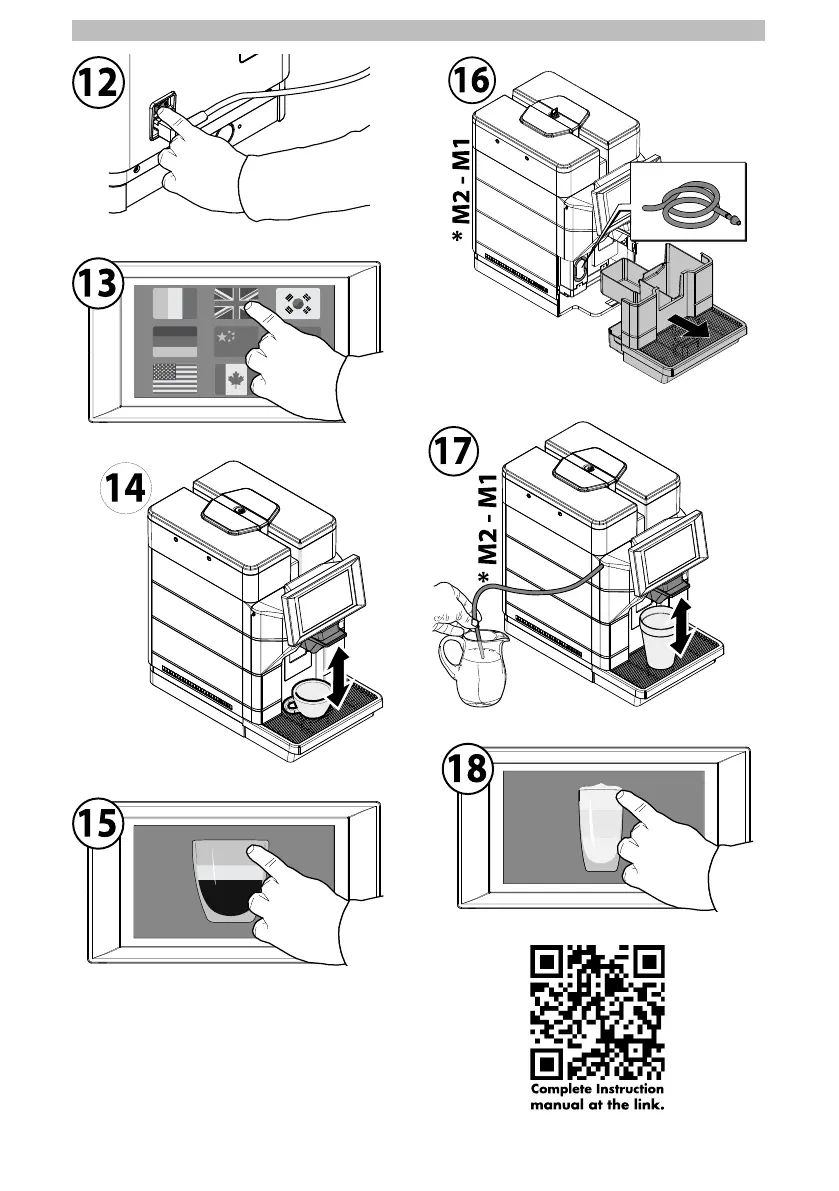 12

13

14

15

16

* M2 - M1

17

* M2 - M1

18

Complete Instruction manual at the link.