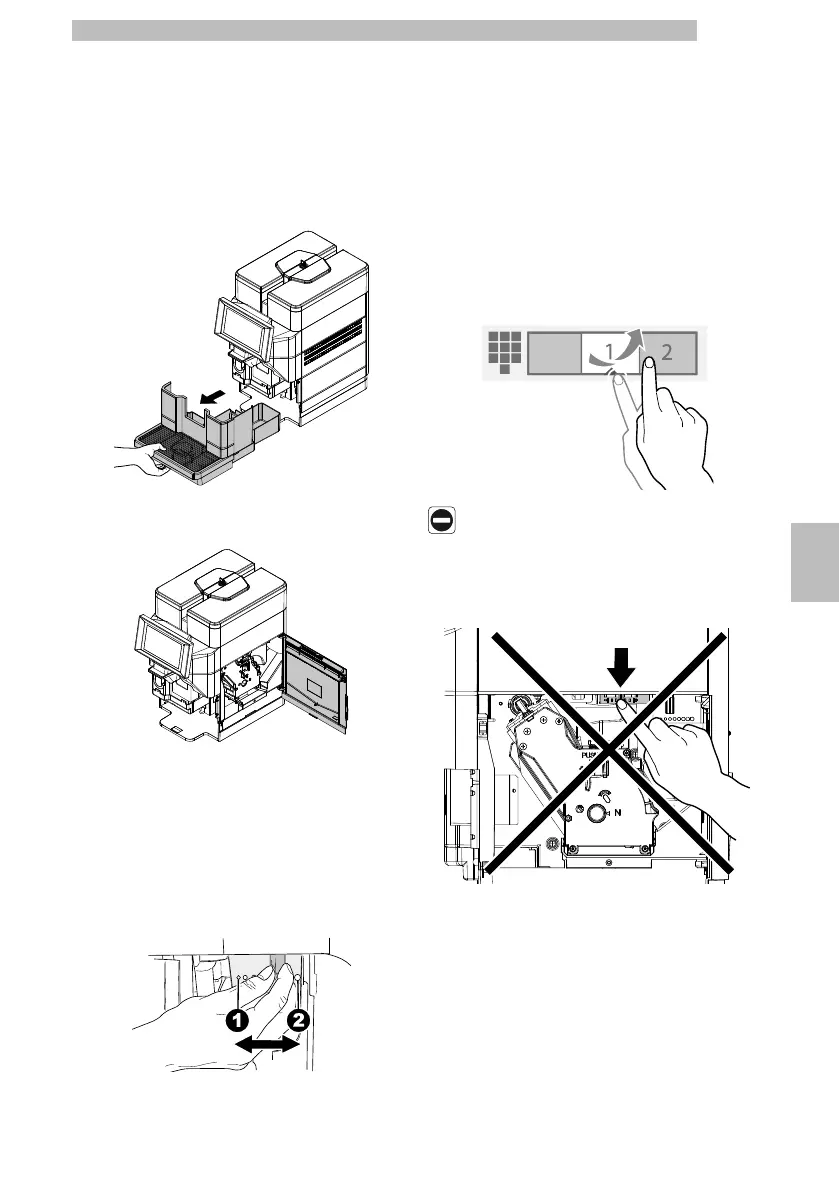 1 2

PUSH

N

1 2