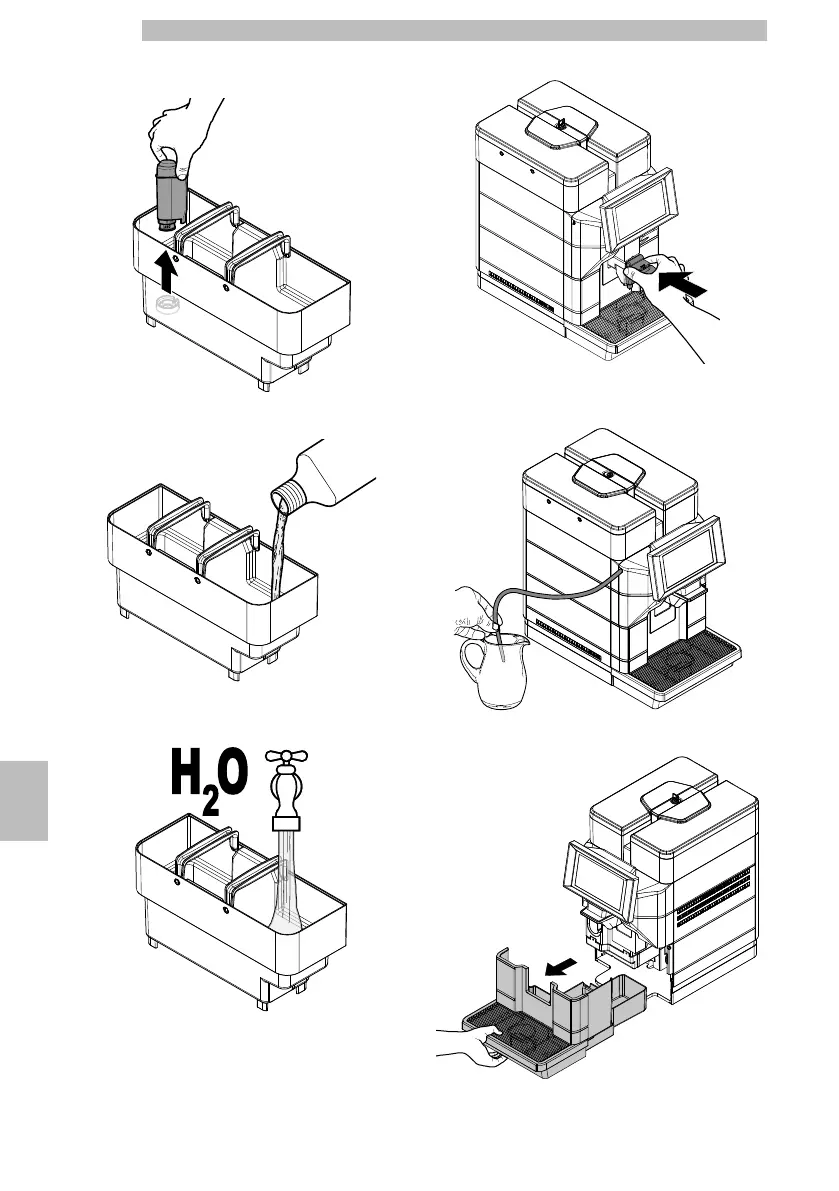 $H_2O$